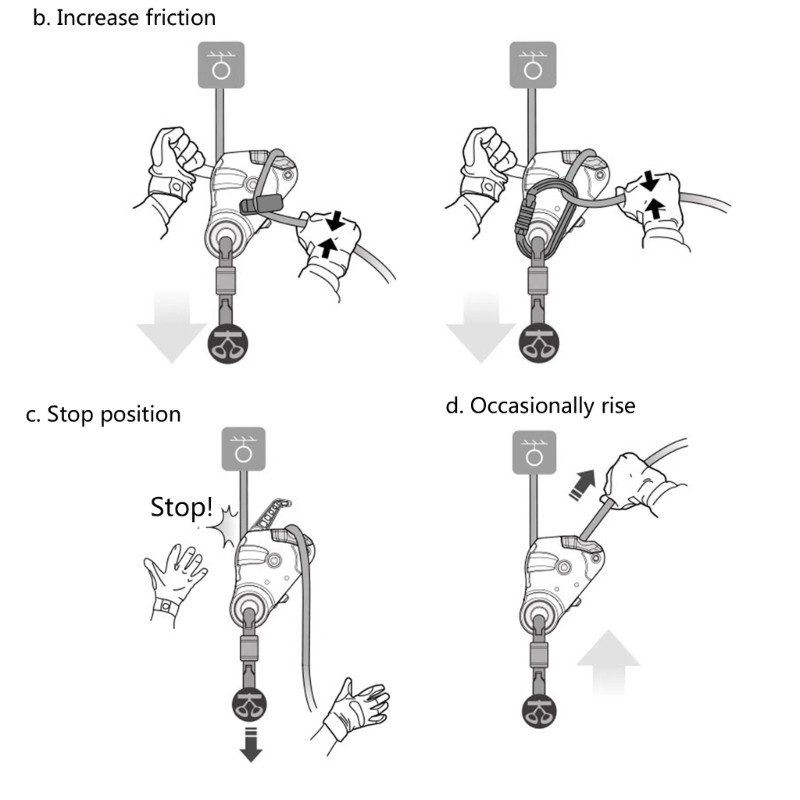 b. Increase friction

c. Stop position

Stop!

d. Occasionally rise