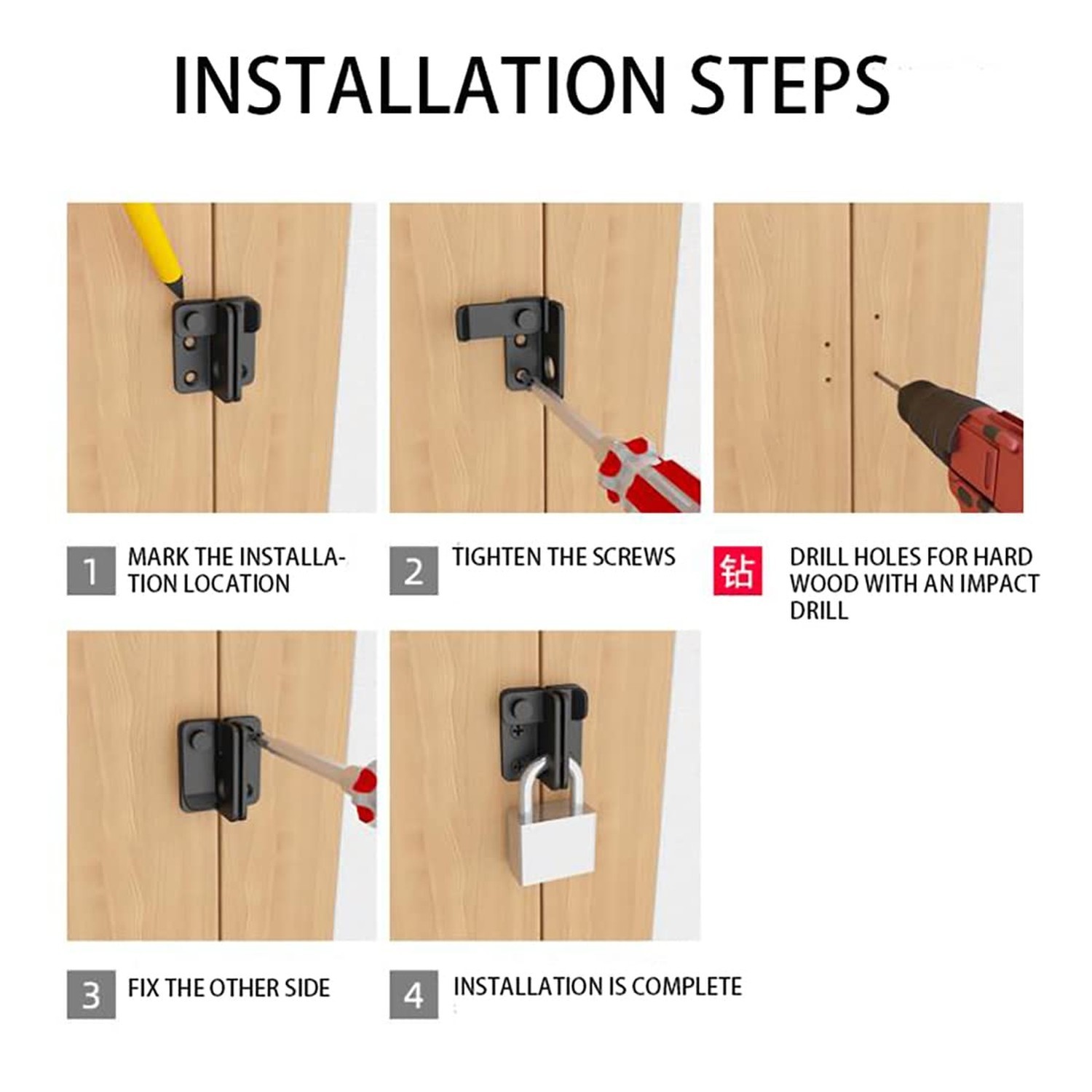 INSTALLATION STEPS

1 MARK THE INSTALLATION LOCATION

2 TIGHTEN THE SCREWS

钻 DRILL HOLES FOR HARD WOOD WITH AN IMPACT DRILL

3 FIX THE OTHER SIDE

4 INSTALLATION IS COMPLETE