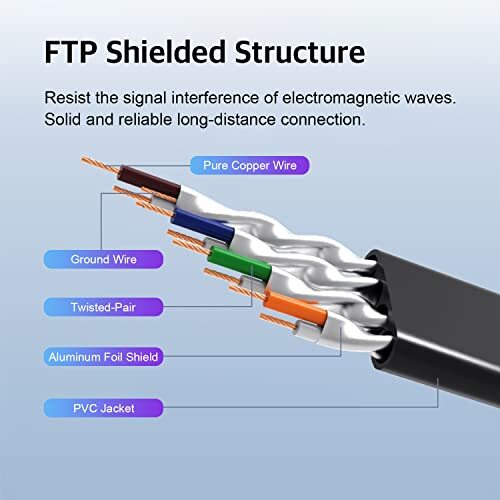 FTP Shielded Structure

Resist the signal interference of electromagnetic waves. Solid and reliable long-distance connection.

Pure Copper Wire

Ground Wire

Twisted-Pair

Aluminum Foil Shield

PVC Jacket