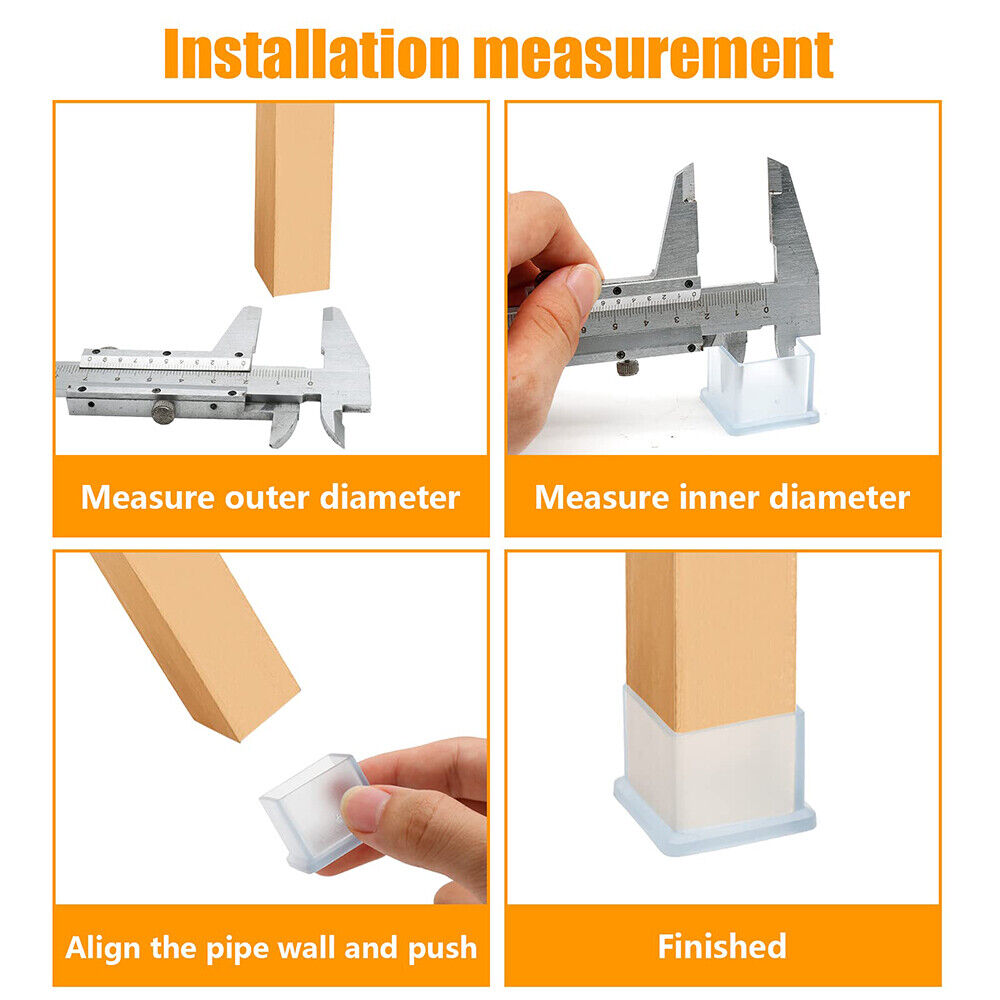 Installation measurement

Measure outer diameter

Measure inner diameter

Align the pipe wall and push

Finished