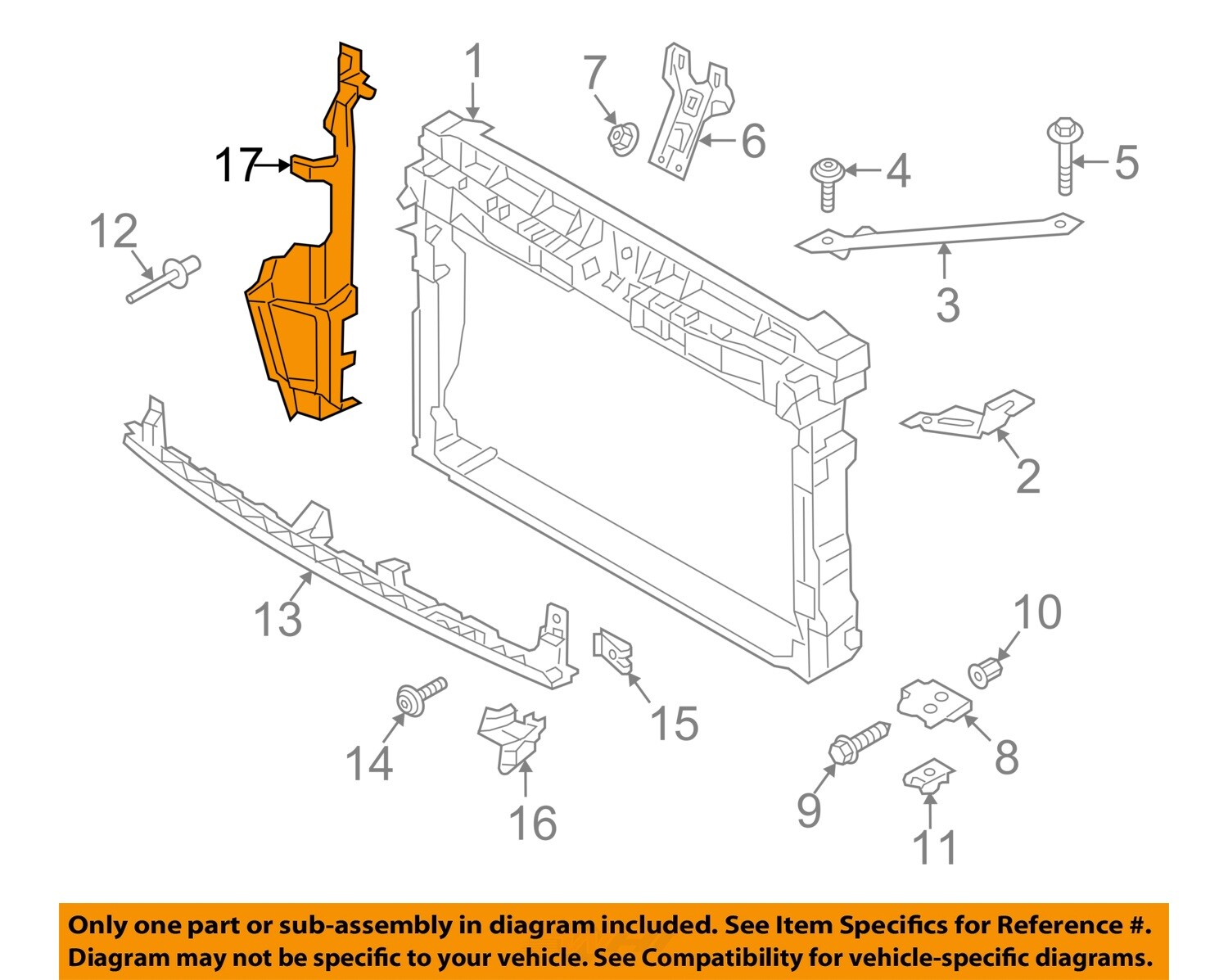 1
7
6
17
4
5
12
3
2
13
10
15
14
8
16
9
11

Only one part or sub-assembly in diagram included. See Item Specifics for Reference #. Diagram may not be specific to your vehicle. See Compatibility for vehicle-specific diagrams.