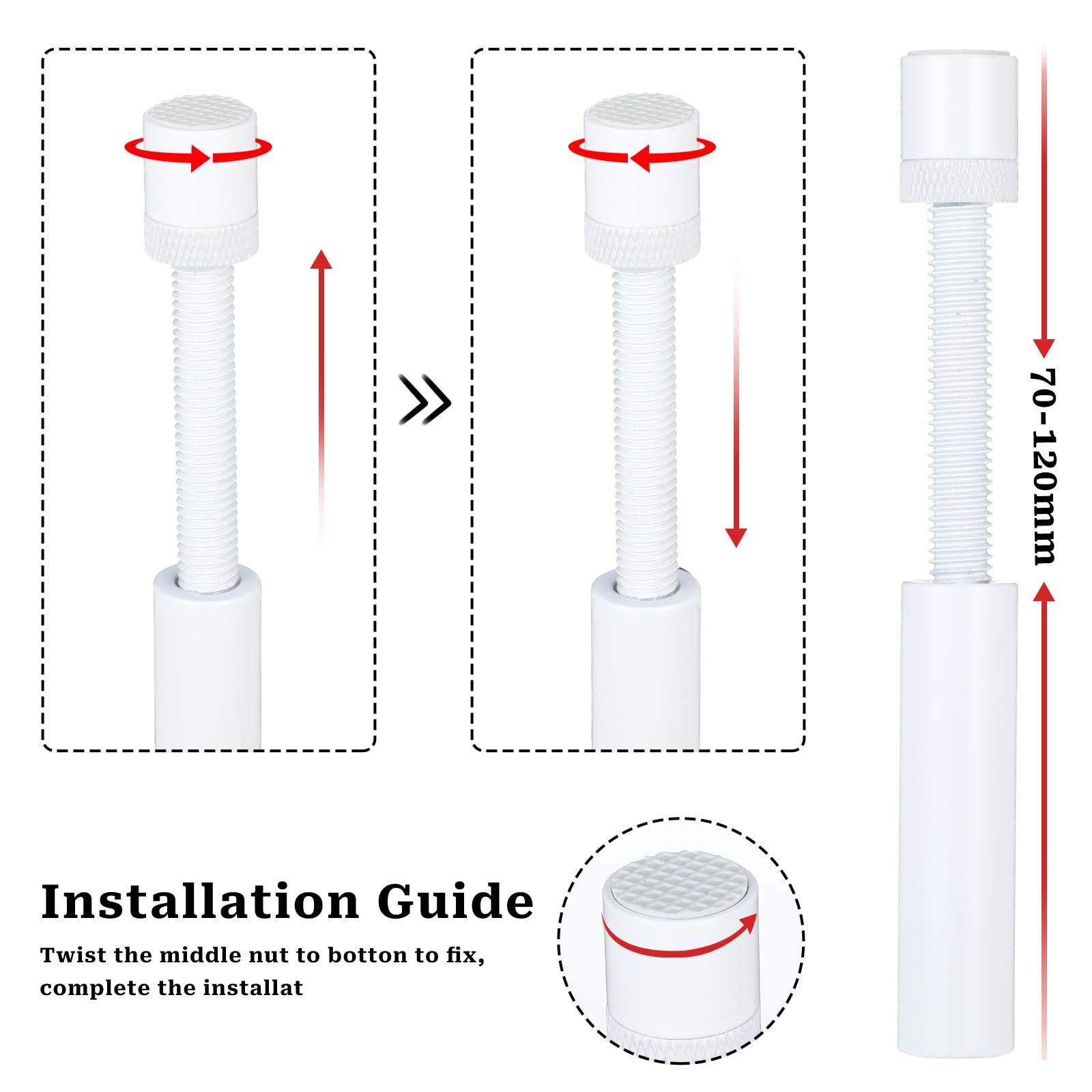 70-120mm

Installation Guide

Twist the middle nut to botton to fix, complete the installat