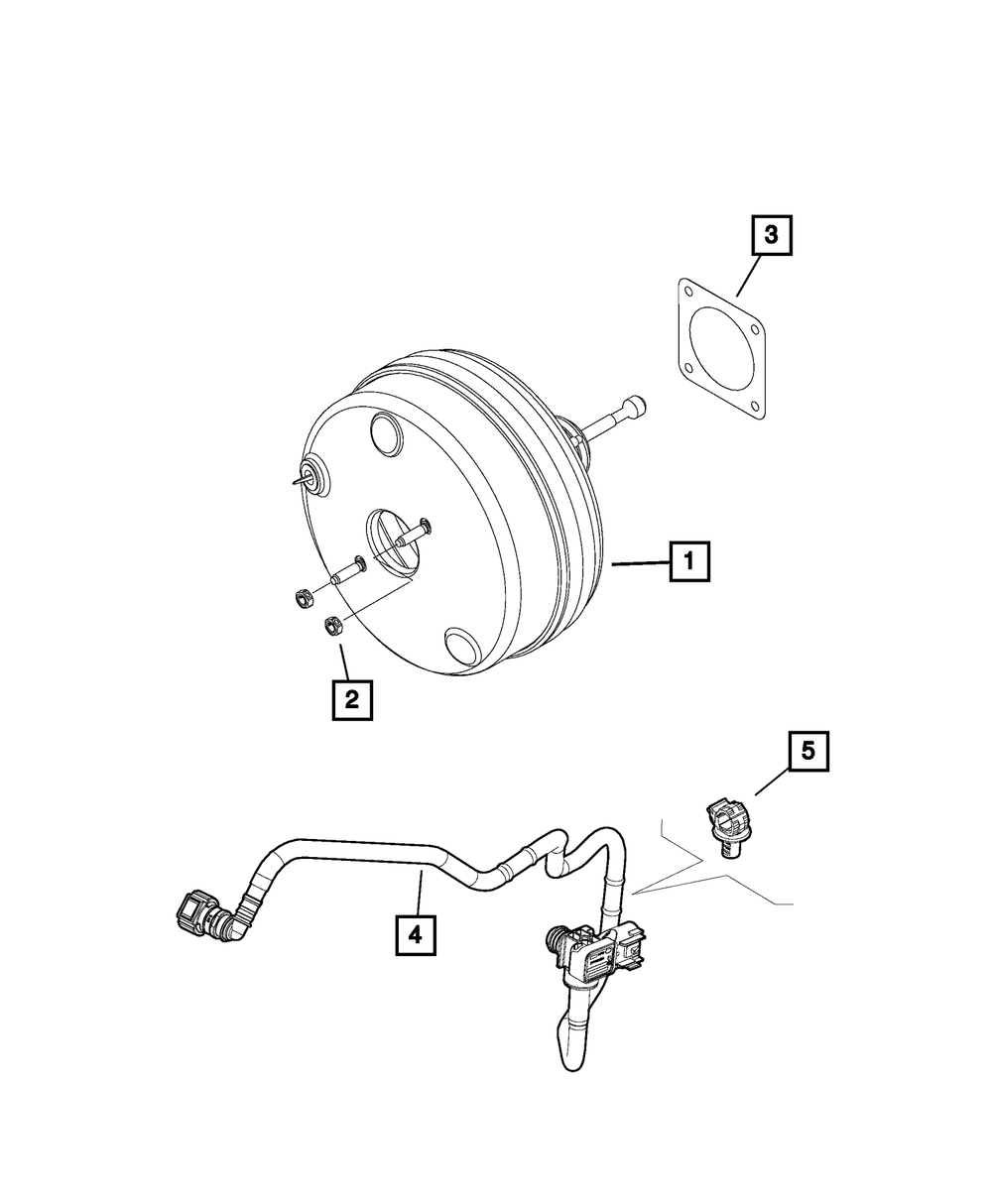 3
1
2
5
4