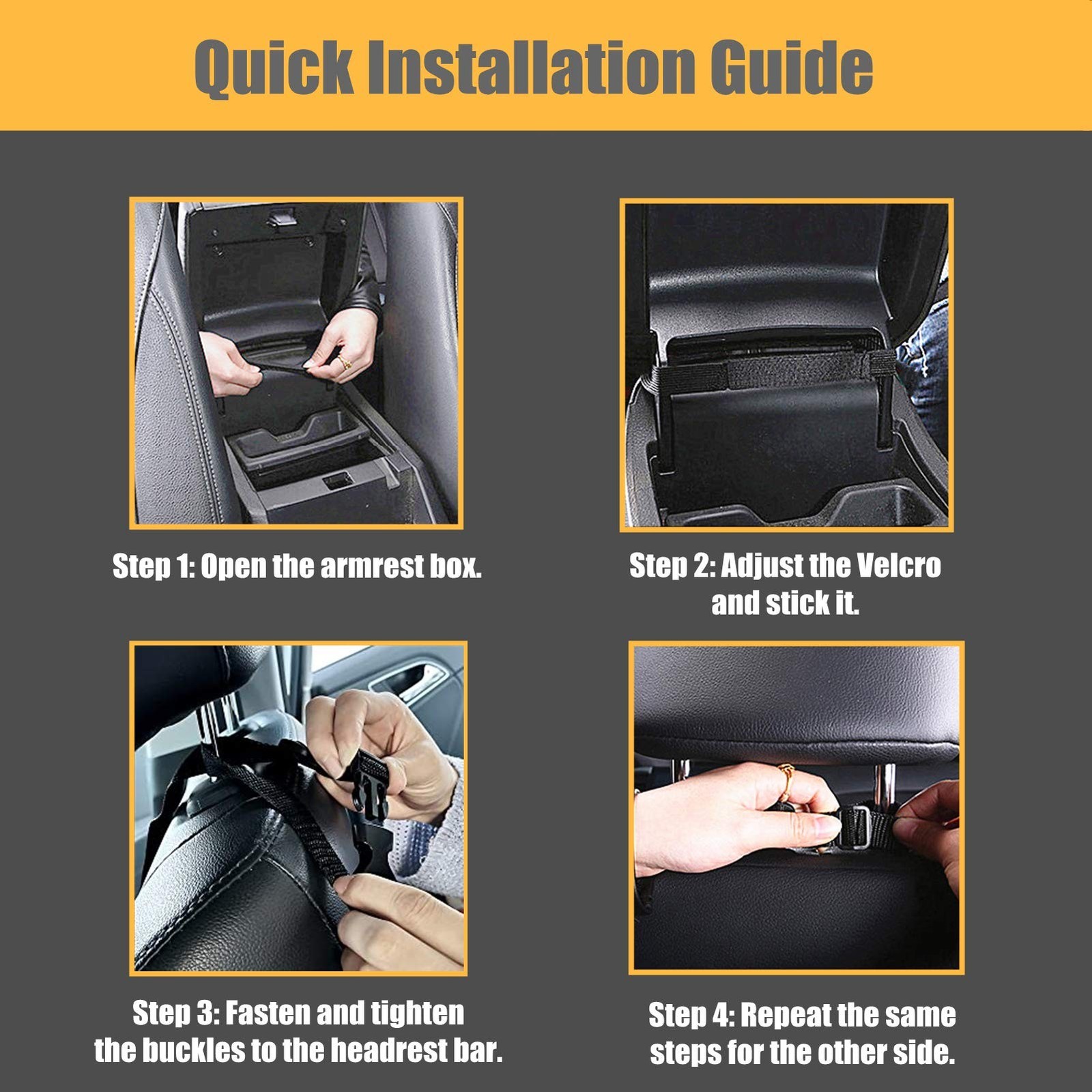 Quick Installation Guide

Step 1: Open the armrest box.

Step 2: Adjust the Velcro and stick it.

Step 3: Fasten and tighten the buckles to the headrest bar.

Step 4: Repeat the same steps for the other side.