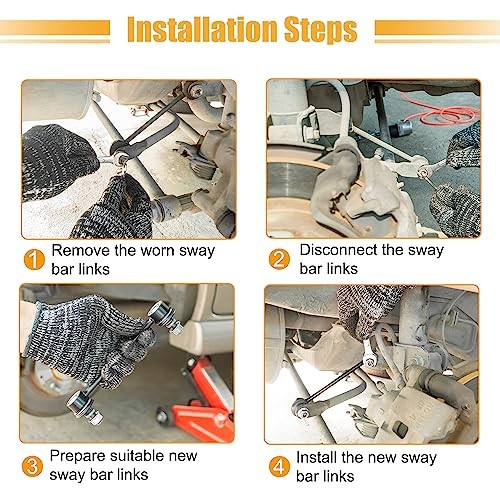 Installation Steps

1 Remove the worn sway bar links

2 Disconnect the sway bar links

3 Prepare suitable new sway bar links

4 Install the new sway bar links