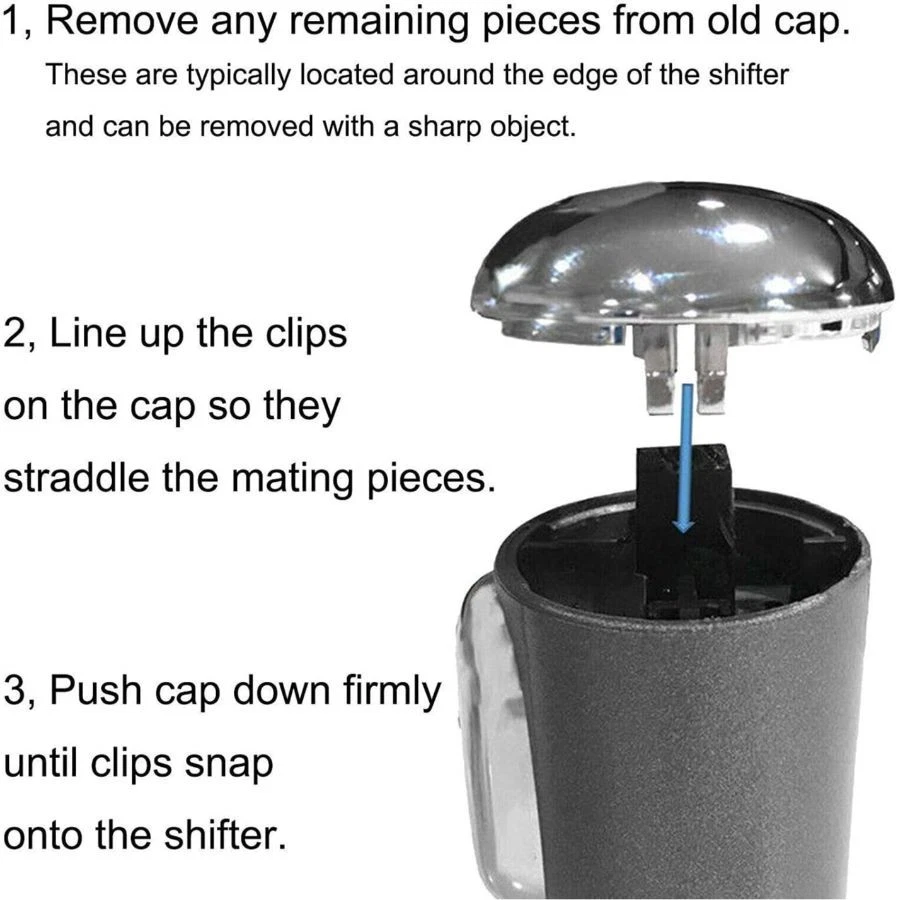 1, Remove any remaining pieces from old cap.

These are typically located around the edge of the shifter and can be removed with a sharp object.

2, Line up the clips on the cap so they straddle the mating pieces.

3, Push cap down firmly until clips snap onto the shifter.