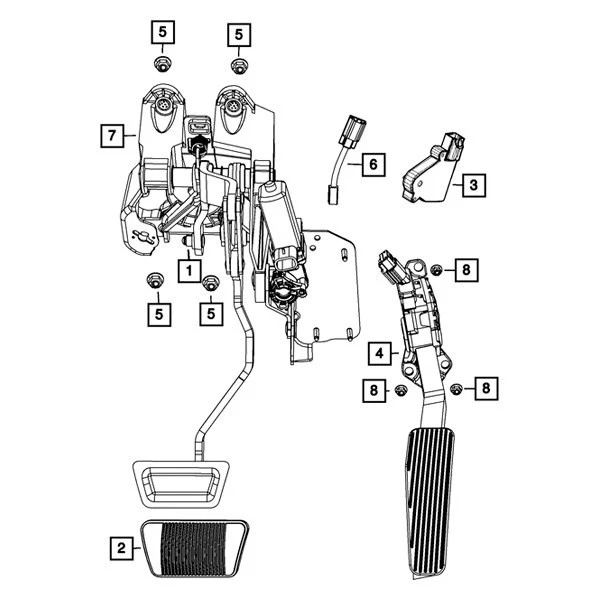 5
5
7
6
3
1
8
5
5
4
8
8
2