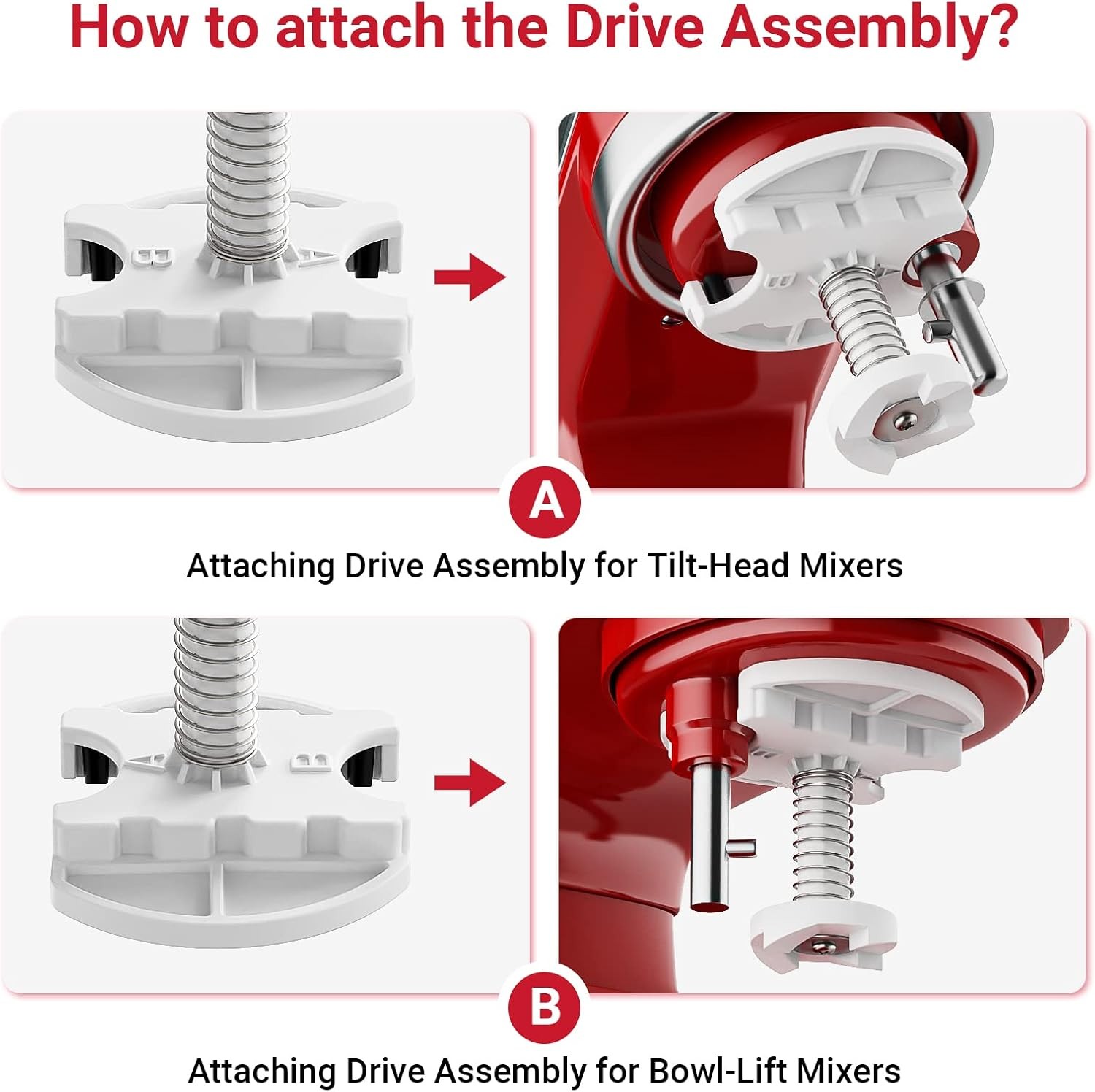 How to attach the Drive Assembly?

B A

B

A

Attaching Drive Assembly for Tilt-Head Mixers

A B

B

Attaching Drive Assembly for Bowl-Lift Mixers