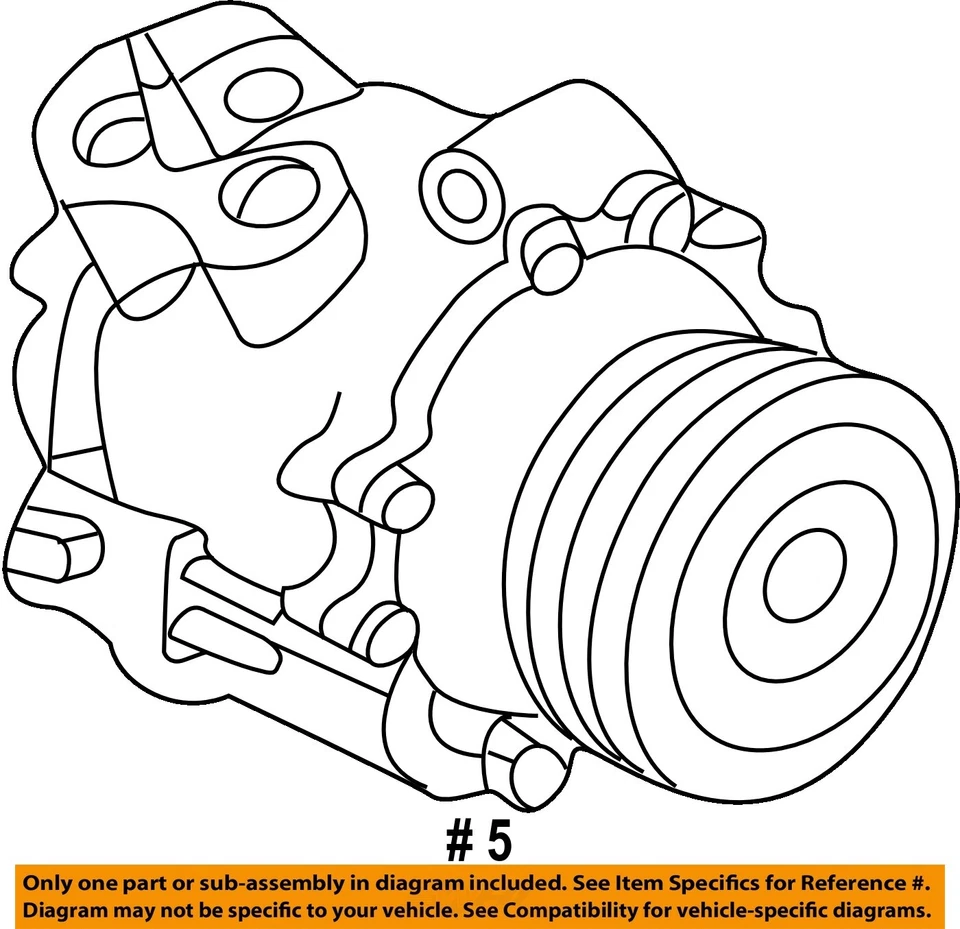 # 5

Only one part or sub-assembly in diagram included. See Item Specifics for Reference #. Diagram may not be specific to your vehicle. See Compatibility for vehicle-specific diagrams.