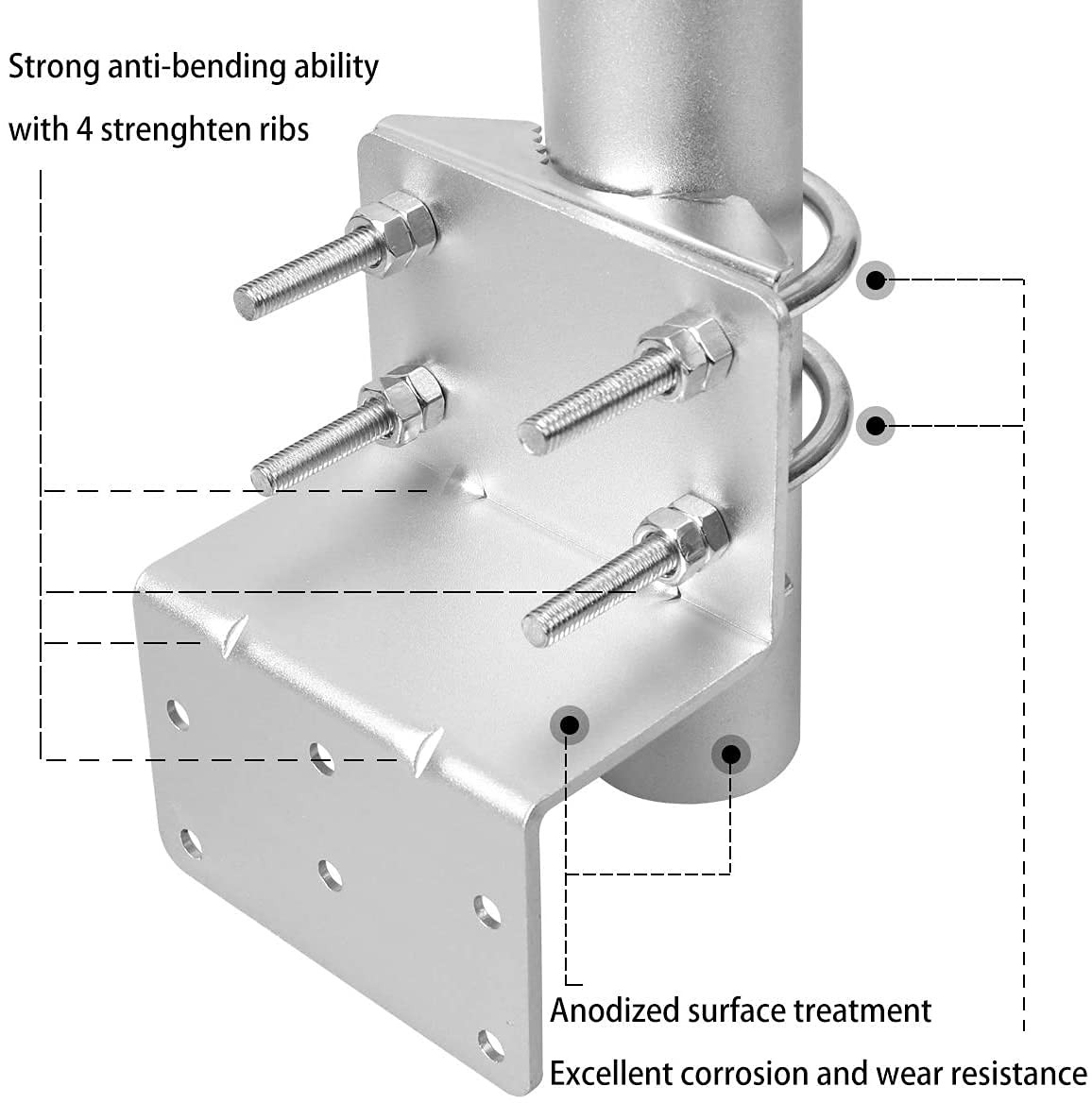 Strong anti-bending ability

with 4 strenghten ribs

Anodized surface treatment

Excellent corrosion and wear resistance