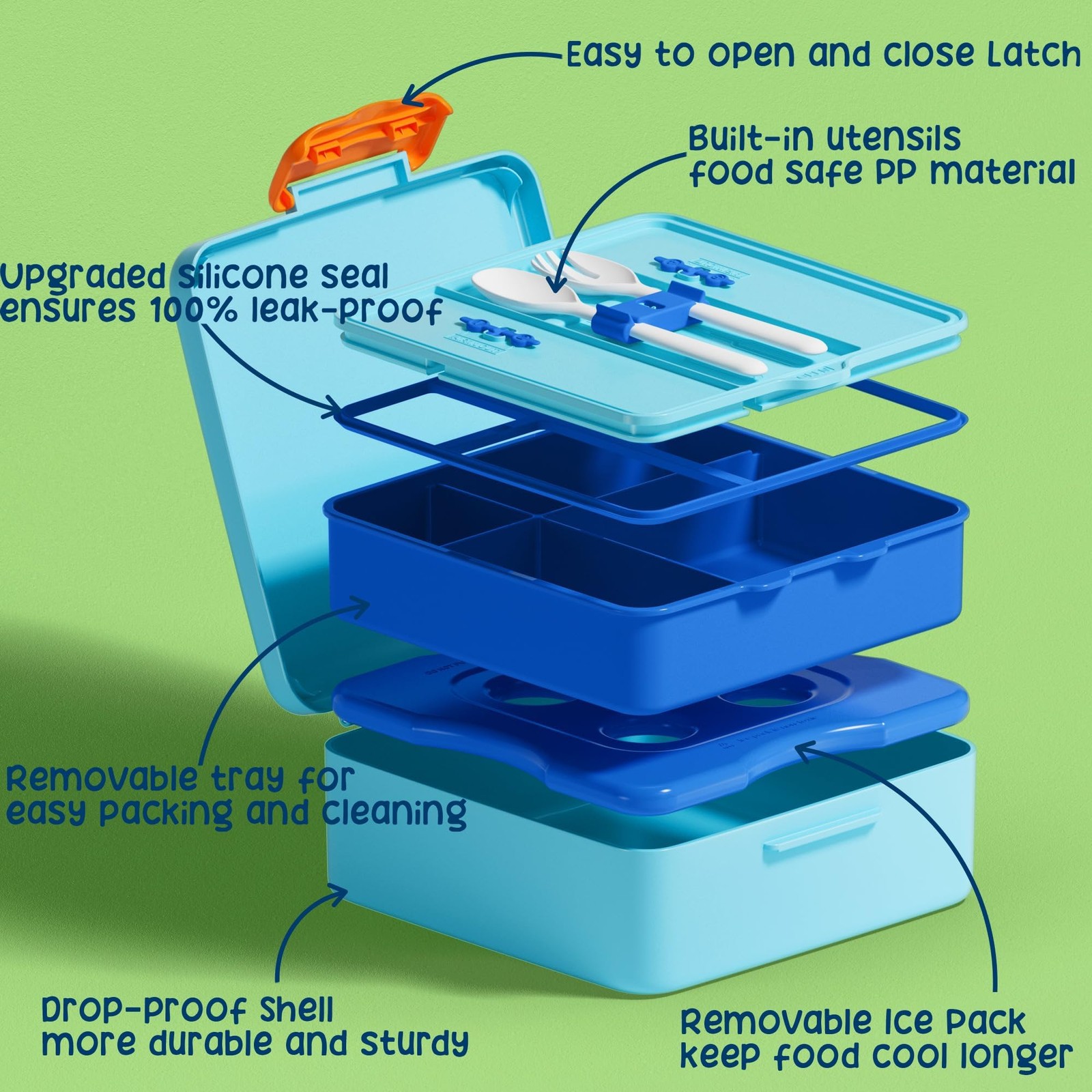 Easy to open and close Latch

Built-in utensils
food safe PP material

Upgraded silicone seal
ensures 100% leak-proof

Removable tray for
easy packing and cleaning

Drop-proof shell
more durable and sturdy

Removable Ice Pack
keep food cool longer