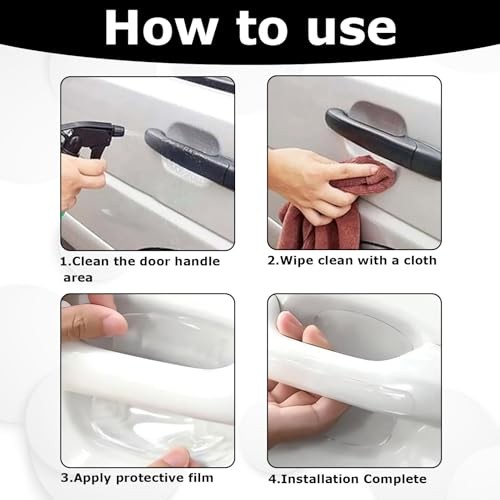 How to use

1.Clean the door handle area

2.Wipe clean with a cloth

3.Apply protective film

4.Installation Complete