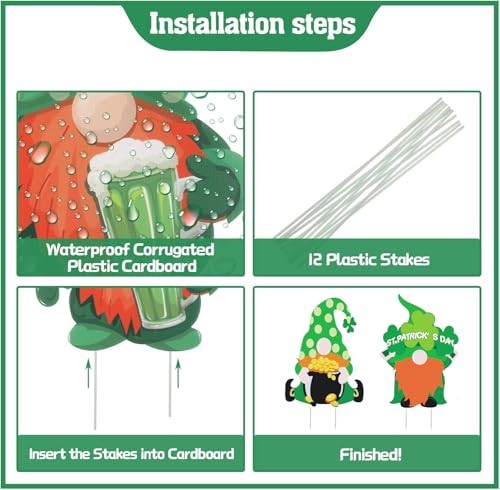 Installation steps

Waterproof Corrugated Plastic Cardboard

12 Plastic Stakes

Insert the Stakes into Cardboard

ST.PATRICK' S DAY

Finished!