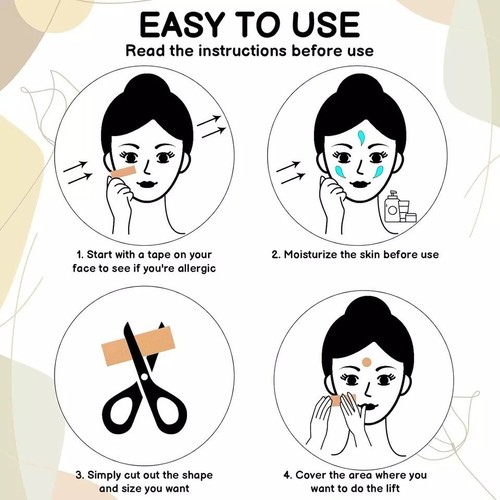 EASY TO USE

Read the instructions before use

1. Start with a tape on your face to see if you're allergic

2. Moisturize the skin before use

3. Simply cut out the shape and size you want

4. Cover the area where you want to do the lift