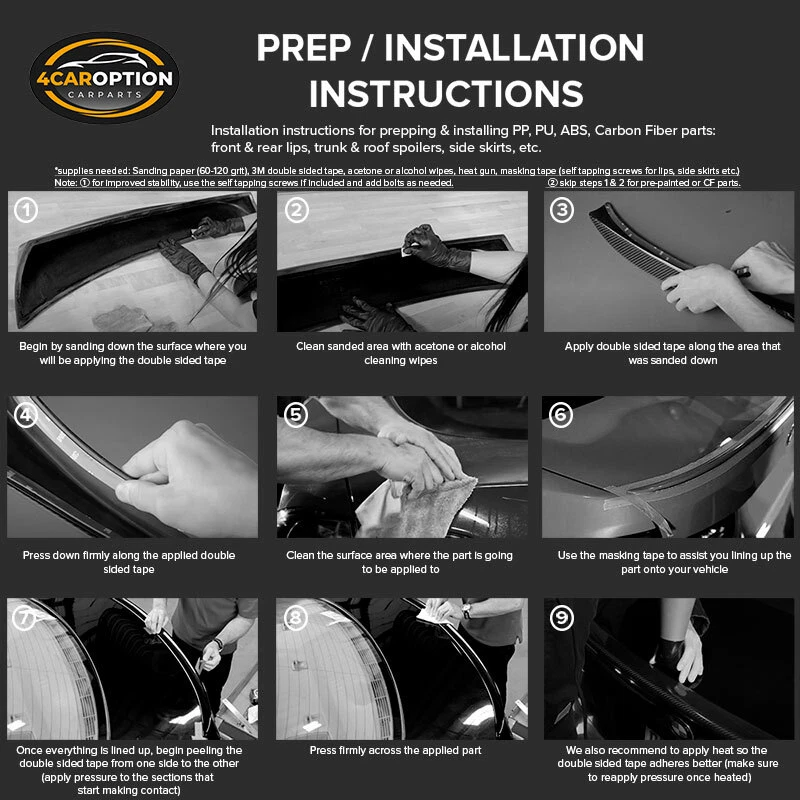 4CAROPTION
CARPARTS

PREP / INSTALLATION INSTRUCTIONS

Installation instructions for prepping & installing PP, PU, ABS, Carbon Fiber parts: front & rear lips, trunk & roof spoilers, side skirts, etc.

*supplies needed: Sanding paper (60-120 grit), 3M double sided tape, acetone or alcohol wipes, heat gun, masking tape (self tapping screws for lips, side skirts etc.)
Note: ① for improved stability, use the self tapping screws if included and add bolts as needed. ② skip steps 1 & 2 for pre-painted or CF parts.

1
Begin by sanding down the surface where you will be applying the double sided tape

2
Clean sanded area with acetone or alcohol cleaning wipes

3
Apply double sided tape along the area that was sanded down

4
Press down firmly along the applied double sided tape

5
Clean the surface area where the part is going to be applied to

6
Use the masking tape to assist you lining up the part onto your vehicle

7
Once everything is lined up, begin peeling the double sided tape from one side to the other (apply pressure to the sections that start making contact)

8
Press firmly across the applied part

9
We also recommend to apply heat so the double sided tape adheres better (make sure to reapply pressure once heated)