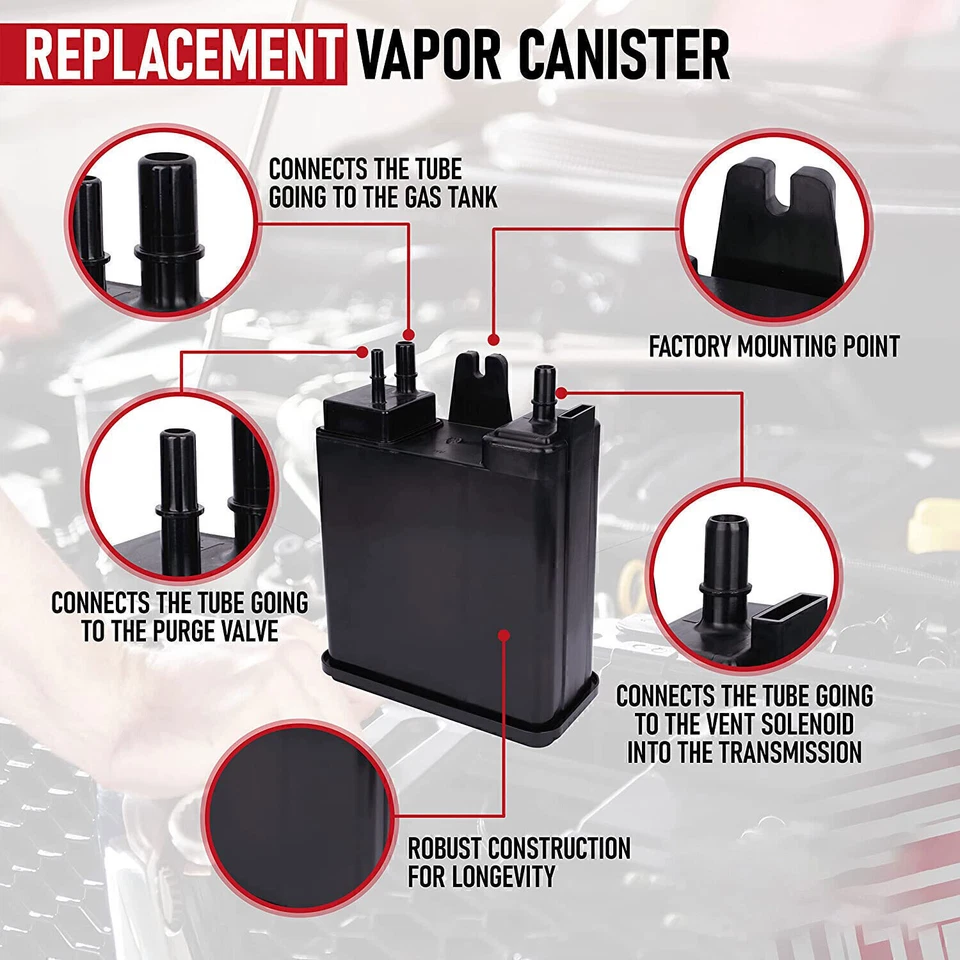 REPLACEMENT VAPOR CANISTER

CONNECTS THE TUBE GOING TO THE GAS TANK

FACTORY MOUNTING POINT

CONNECTS THE TUBE GOING TO THE PURGE VALVE

CONNECTS THE TUBE GOING TO THE VENT SOLENOID INTO THE TRANSMISSION

ROBUST CONSTRUCTION FOR LONGEVITY