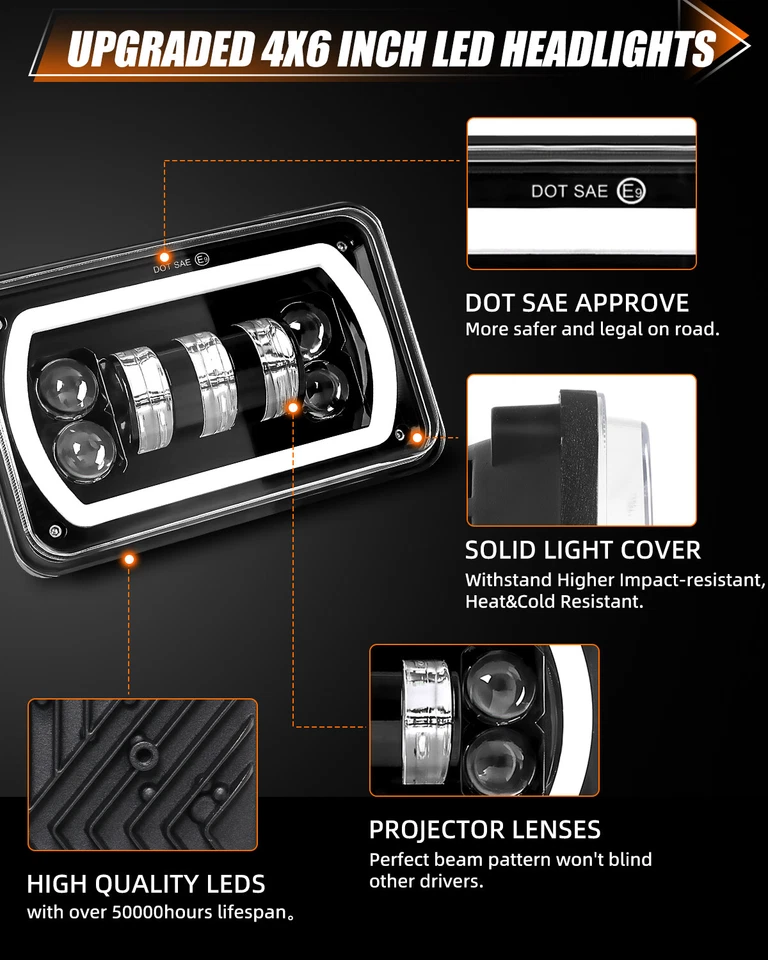 UPGRADED 4X6 INCH LED HEADLIGHTS

DOT SAE E9

DOT SAE E9

DOT SAE APPROVE
More safer and legal on road.

SOLID LIGHT COVER
Withstand Higher Impact-resistant, Heat&Cold Resistant.

PROJECTOR LENSES
Perfect beam pattern won't blind other drivers.

HIGH QUALITY LEDS
with over 50000hours lifespan。