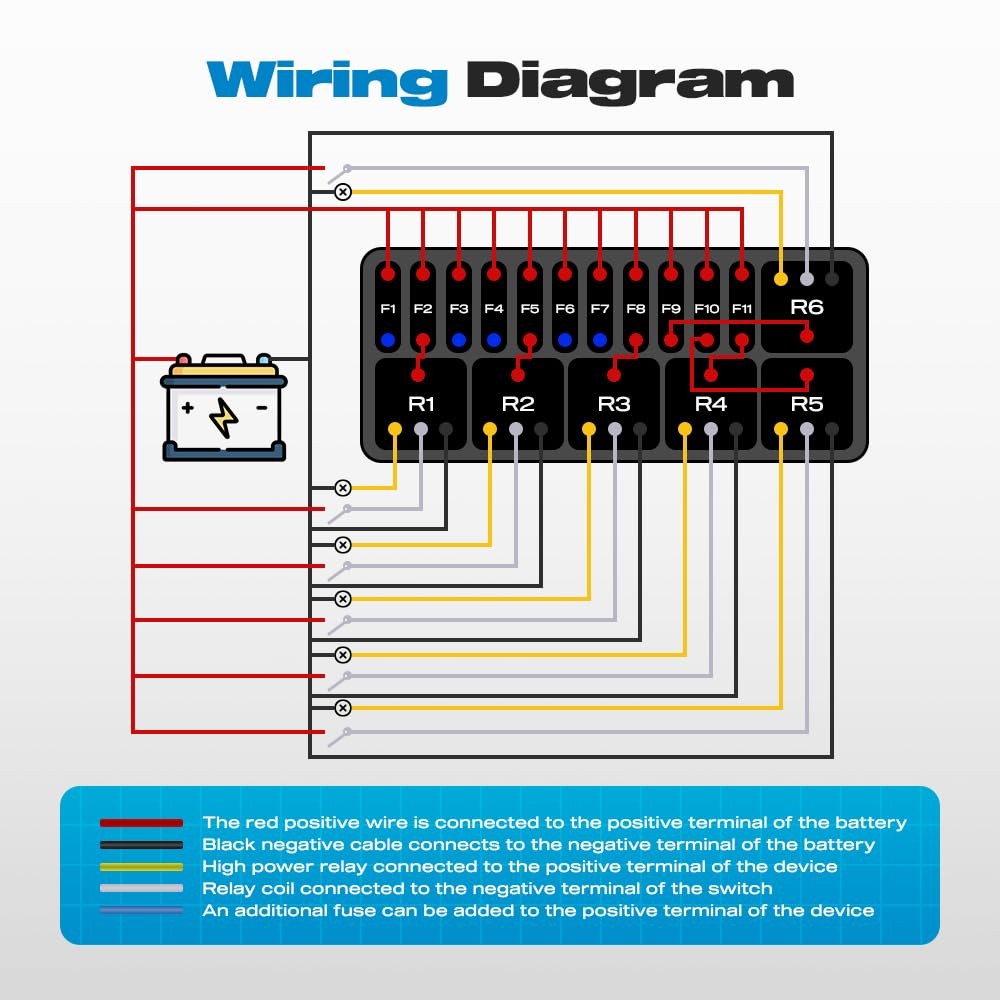 Wiring Diagram

F1 F2 F3 F4 F5 F6 F7 F8 F9 F10 F11 R6

R1 R2 R3 R4 R5

+ -

The red positive wire is connected to the positive terminal of the battery
Black negative cable connects to the negative terminal of the battery
High power relay connected to the positive terminal of the device
Relay coil connected to the negative terminal of the switch
An additional fuse can be added to the positive terminal of the device