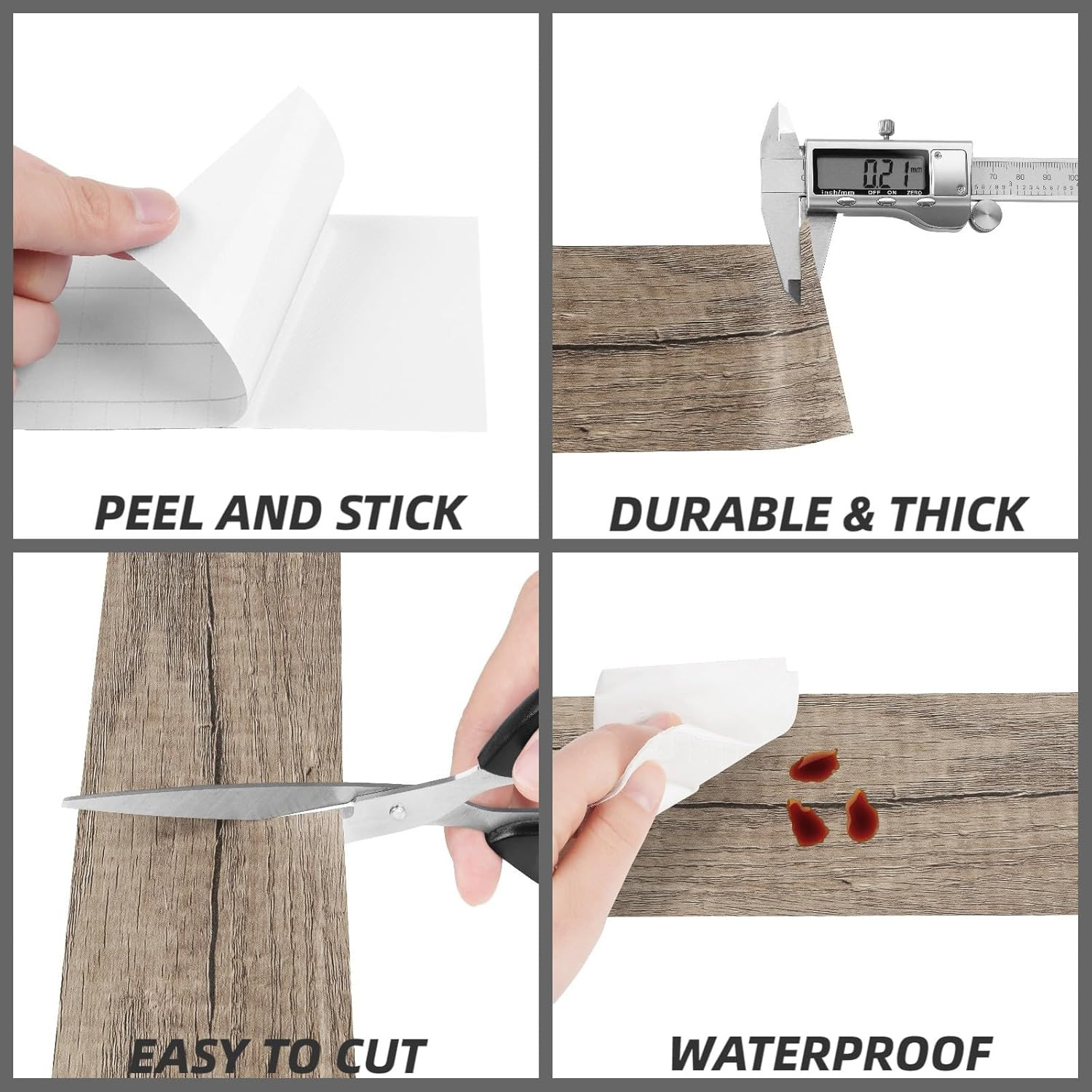 PEEL AND STICK

0.21 mm
inch/mm OFF ON ZERO
70 80 90 100

DURABLE & THICK

EASY TO CUT

WATERPROOF