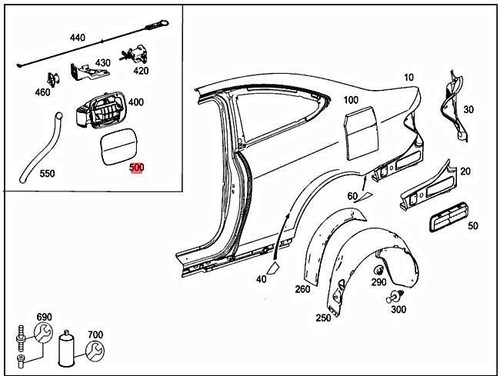 440
430
420
460
400
550
500
10
100
30
20
60
50
40
260
290
300
250
690
700