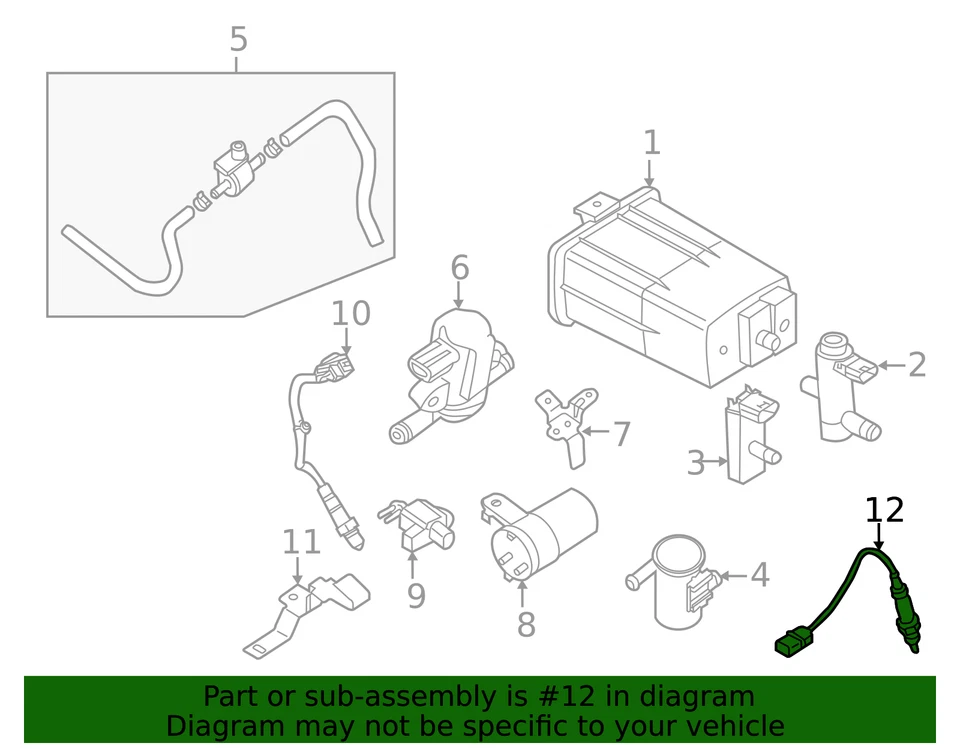 5

1

6

10

2

7

3

12

11

9

8

4

Part or sub-assembly is #12 in diagram
Diagram may not be specific to your vehicle