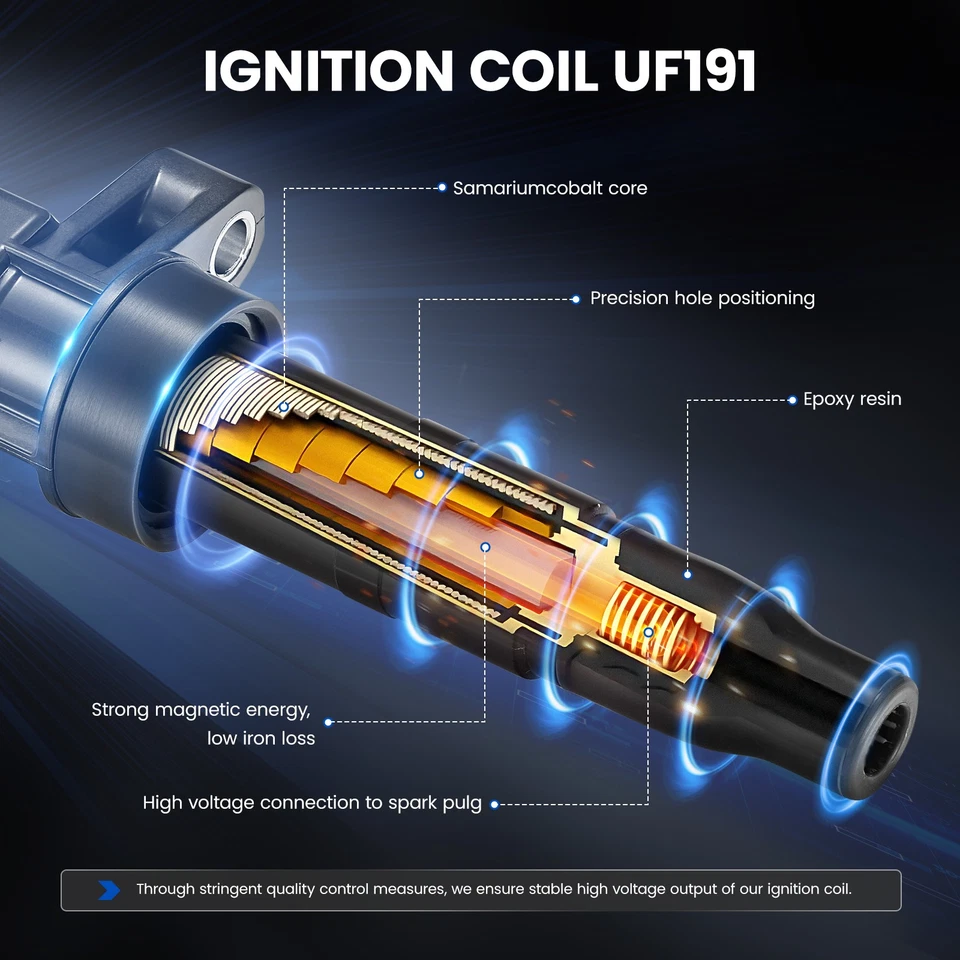 IGNITION COIL UF191

Samariumcobalt core

Precision hole positioning

Epoxy resin

Strong magnetic energy, low iron loss

High voltage connection to spark pulg

Through stringent quality control measures, we ensure stable high voltage output of our ignition coil.