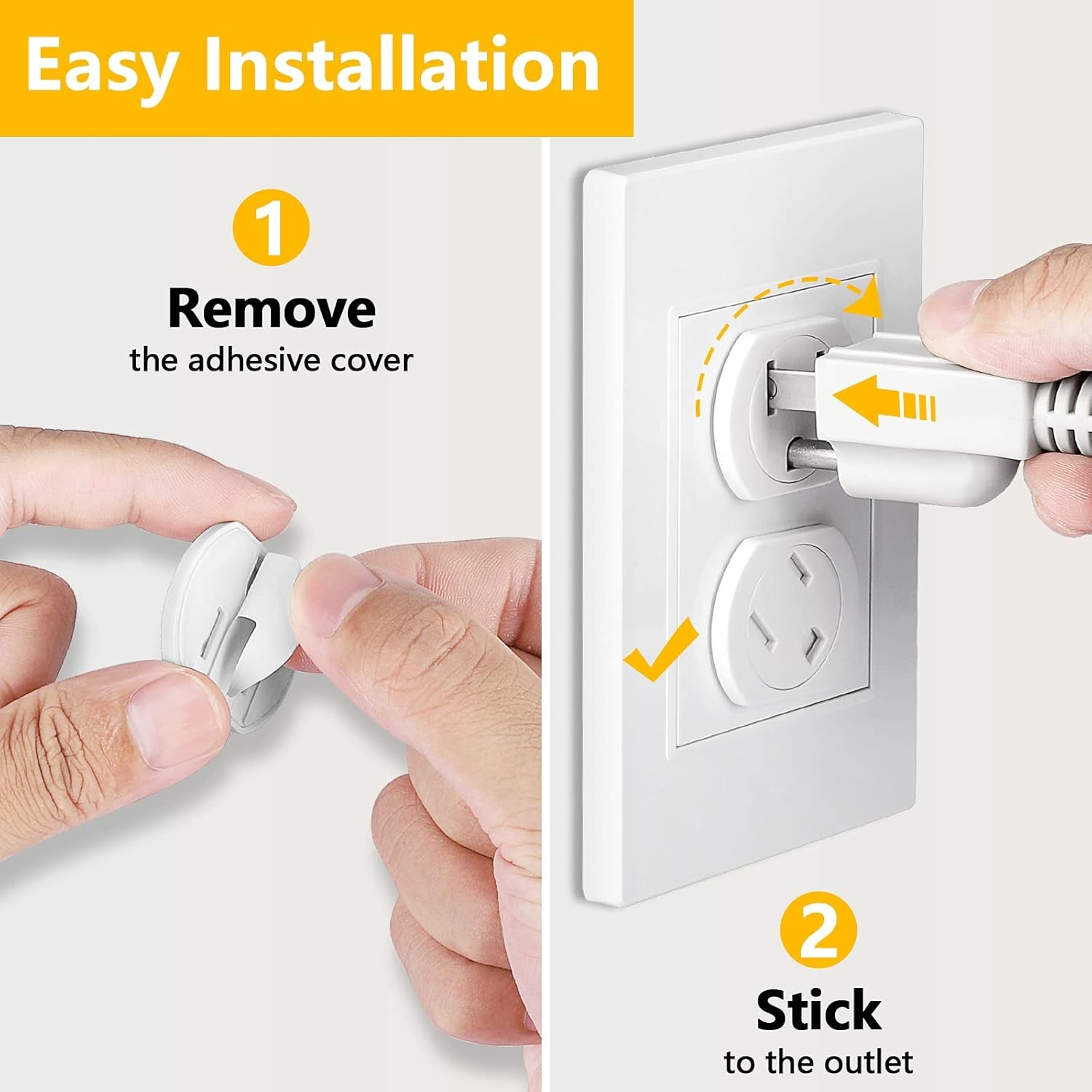 Easy Installation

1

Remove
the adhesive cover

2

Stick
to the outlet