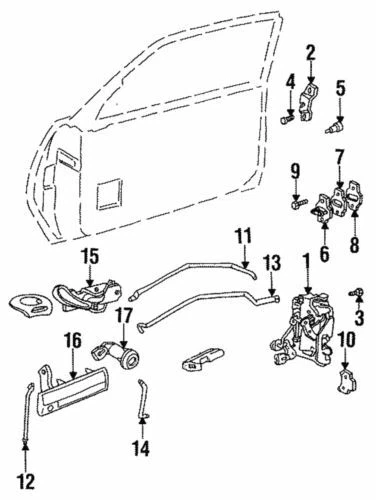 2
4
5
7
9
6
8
11
13
1
15
3
17
16
10
14
12