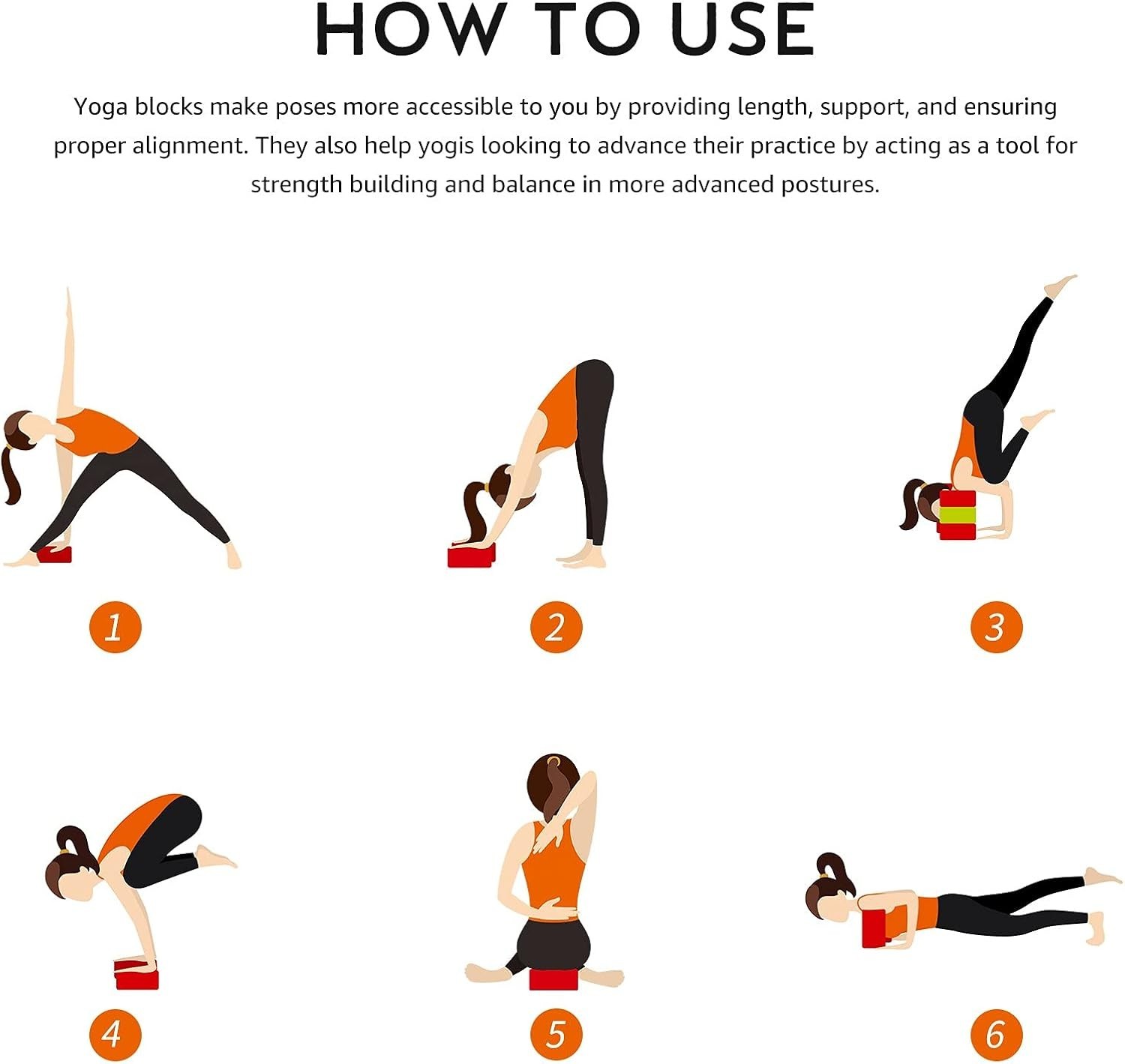 HOW TO USE

Yoga blocks make poses more accessible to you by providing length, support, and ensuring proper alignment. They also help yogis looking to advance their practice by acting as a tool for strength building and balance in more advanced postures.

1

2

3

4

5

6