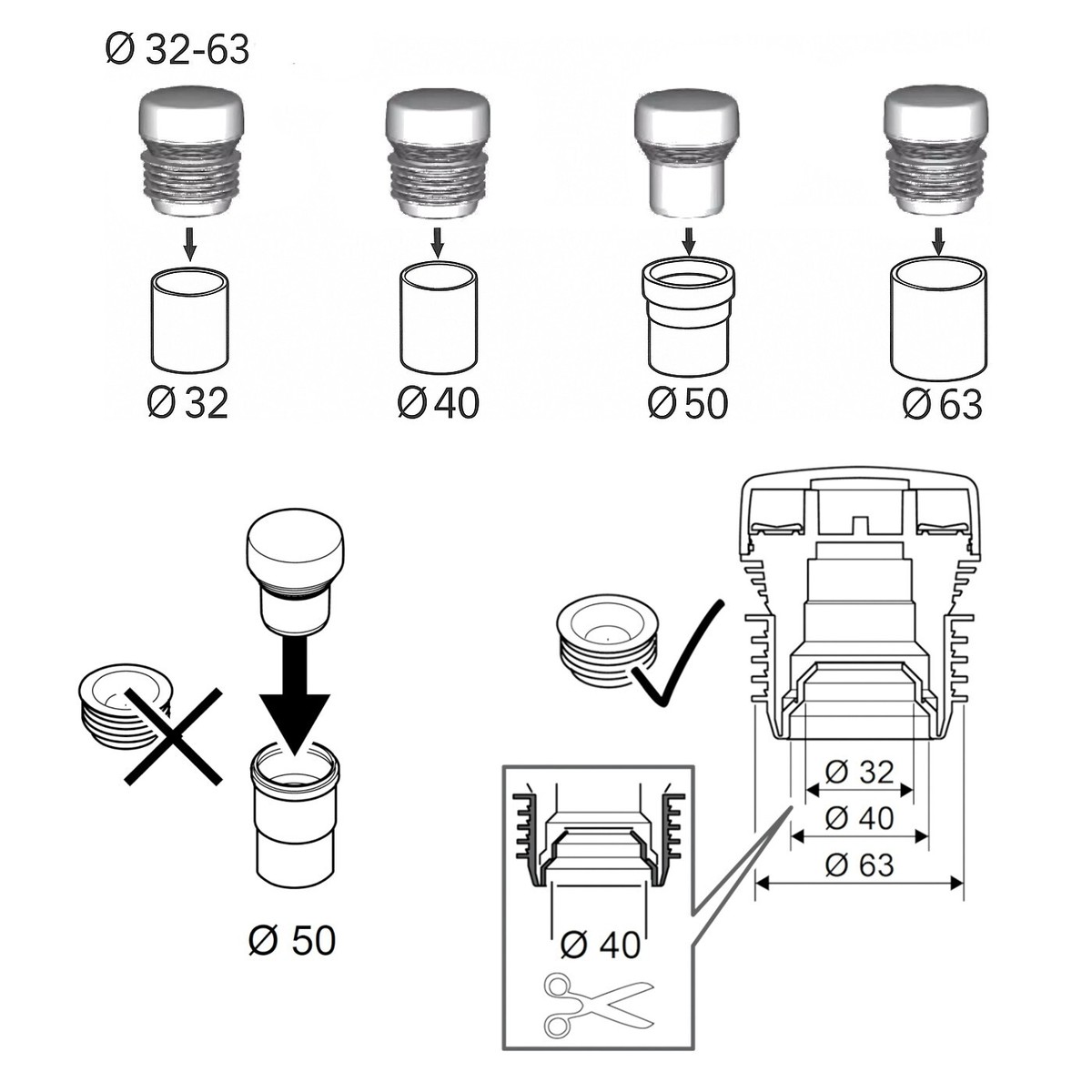 Ø 32-63

Ø 32

Ø 40

Ø 50

Ø 63

Ø 50

Ø 32

Ø 40

Ø 63

Ø 40