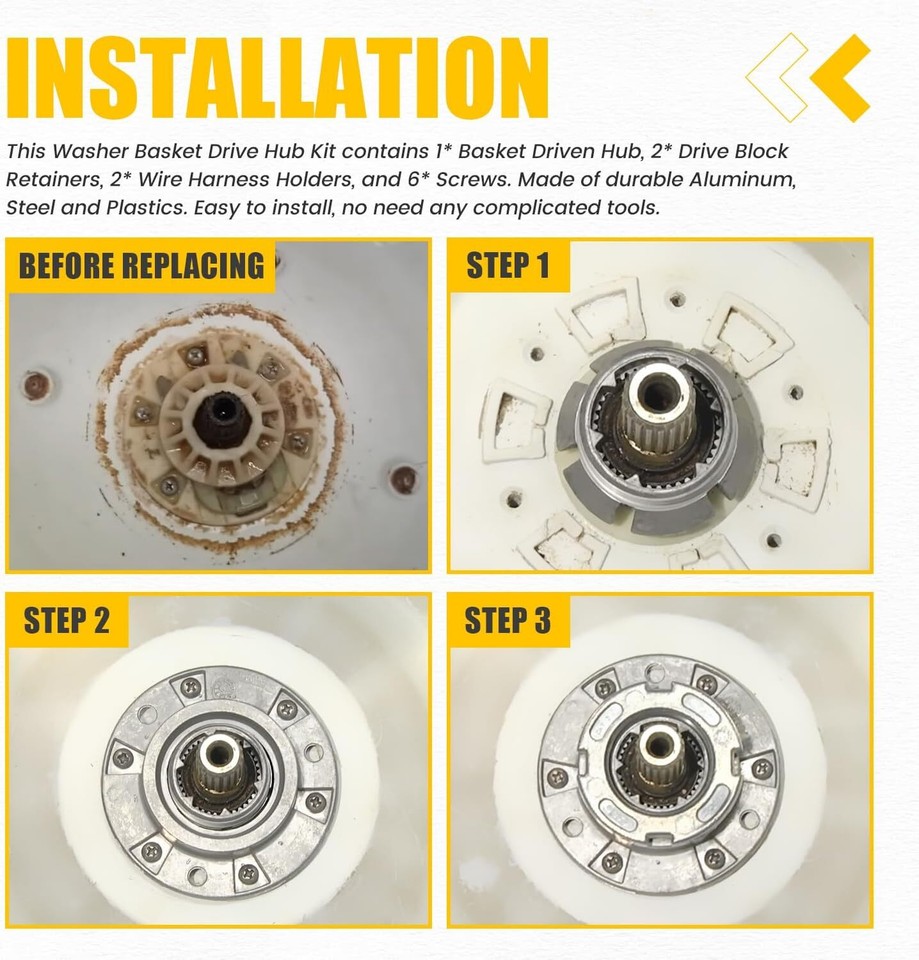 INSTALLATION

This Washer Basket Drive Hub Kit contains 1* Basket Driven Hub, 2* Drive Block Retainers, 2* Wire Harness Holders, and 6* Screws. Made of durable Aluminum, Steel and Plastics. Easy to install, no need any complicated tools.

BEFORE REPLACING

STEP 1

STEP 2

STEP 3