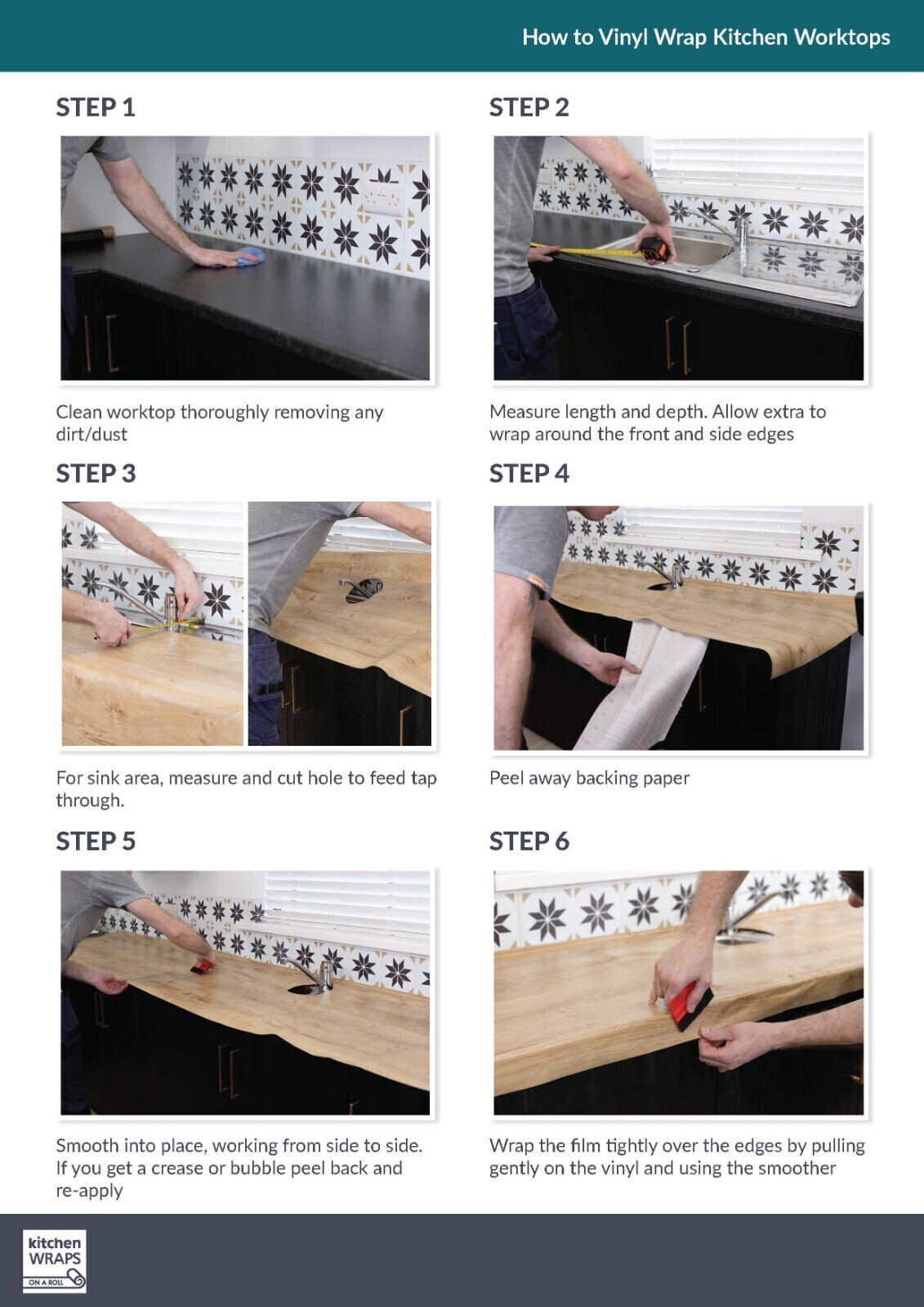 How to Vinyl Wrap Kitchen Worktops

STEP 1

Clean worktop thoroughly removing any dirt/dust

STEP 2

Measure length and depth. Allow extra to wrap around the front and side edges

STEP 3

For sink area, measure and cut hole to feed tap through.

STEP 4

Peel away backing paper

STEP 5

Smooth into place, working from side to side. If you get a crease or bubble peel back and re-apply

STEP 6

Wrap the film tightly over the edges by pulling gently on the vinyl and using the smoother

kitchen WRAPS ON A ROLL