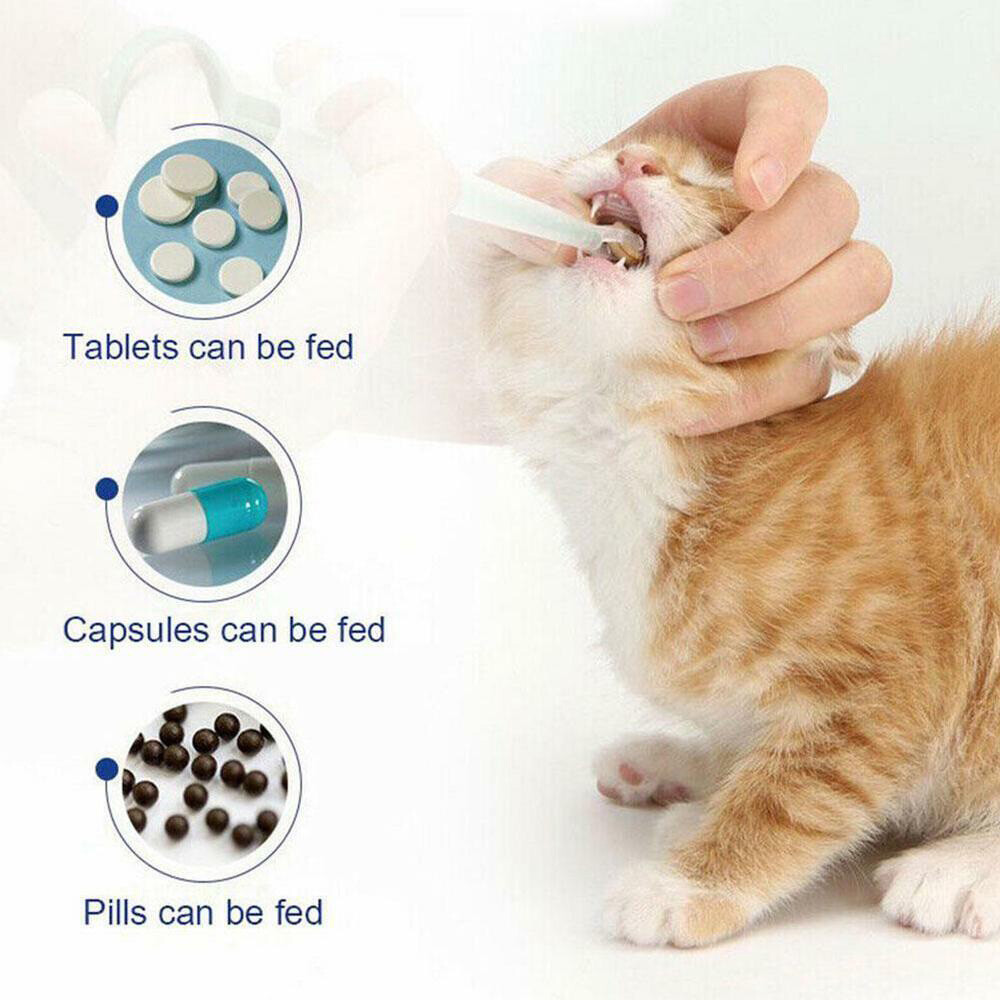 Tablets can be fed

Capsules can be fed

Pills can be fed