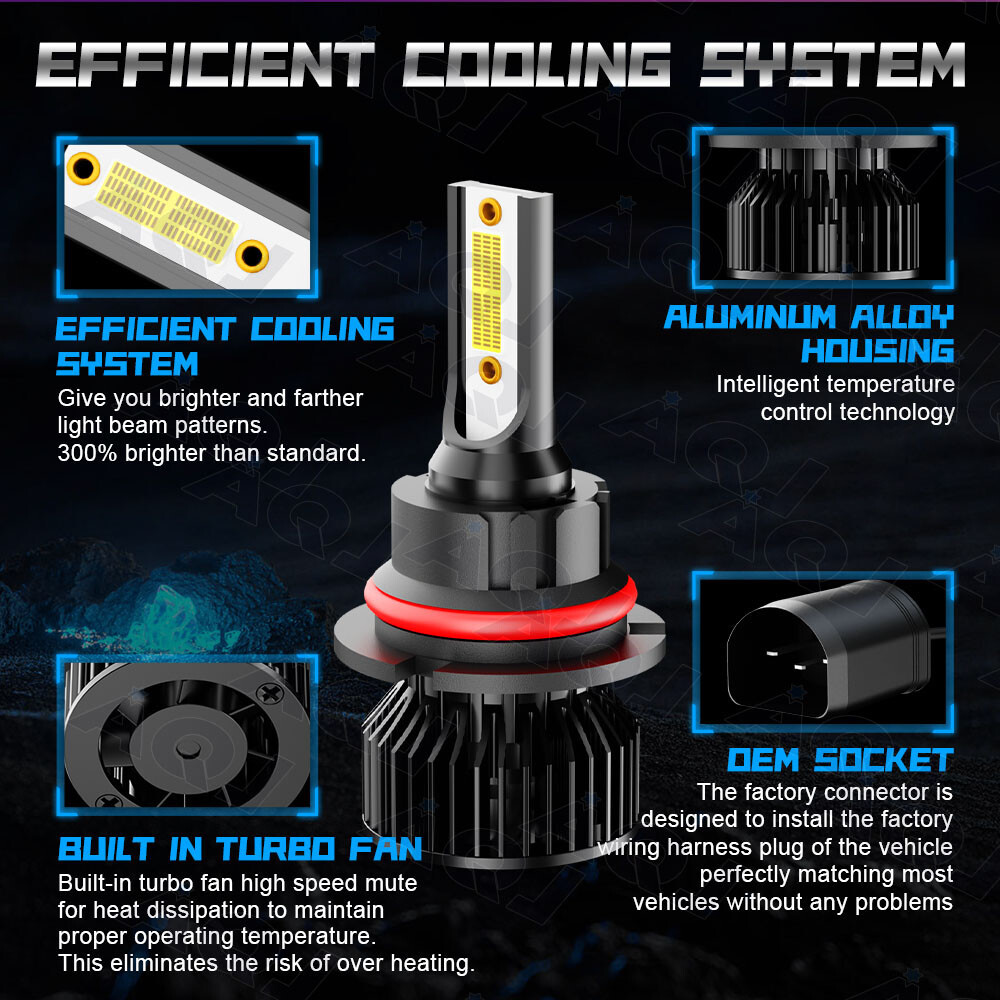 EFFICIENT COOLING SYSTEM

EFFICIENT COOLING SYSTEM
Give you brighter and farther light beam patterns.
300% brighter than standard.

ALUMINUM ALLOY HOUSING
Intelligent temperature control technology

BUILT IN TURBO FAN
Built-in turbo fan high speed mute for heat dissipation to maintain proper operating temperature.
This eliminates the risk of over heating.

OEM SOCKET
The factory connector is designed to install the factory wiring harness plug of the vehicle perfectly matching most vehicles without any problems