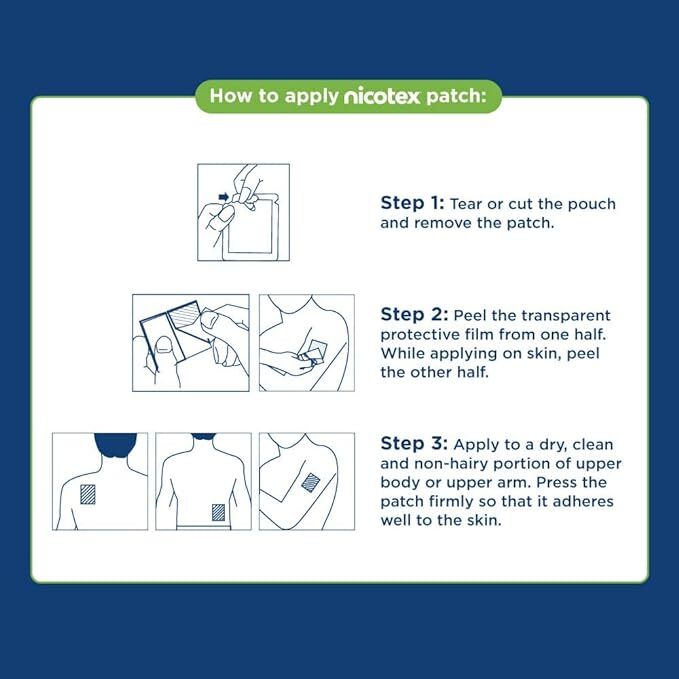 How to apply nicotex patch:

Step 1: Tear or cut the pouch and remove the patch.

Step 2: Peel the transparent protective film from one half. While applying on skin, peel the other half.

Step 3: Apply to a dry, clean and non-hairy portion of upper body or upper arm. Press the patch firmly so that it adheres well to the skin.