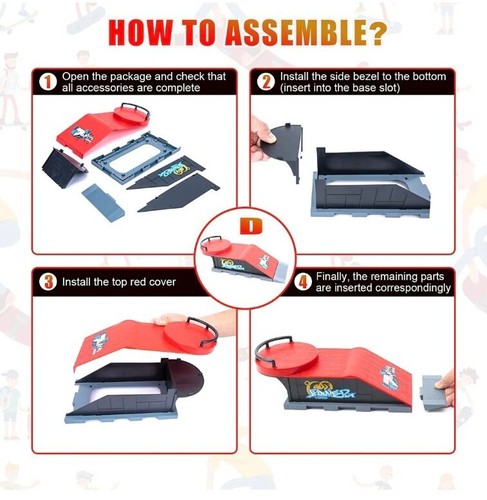 HOW TO ASSEMBLE?

1 Open the package and check that all accessories are complete

2 Install the side bezel to the bottom (insert into the base slot)

D

3 Install the top red cover

4 Finally, the remaining parts are inserted correspondingly