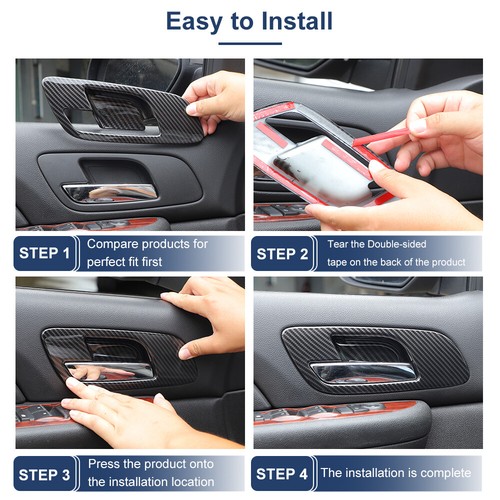 Easy to Install

STEP 1 Compare products for perfect fit first

STEP 2 Tear the Double-sided tape on the back of the product

STEP 3 Press the product onto the installation location

STEP 4 The installation is complete