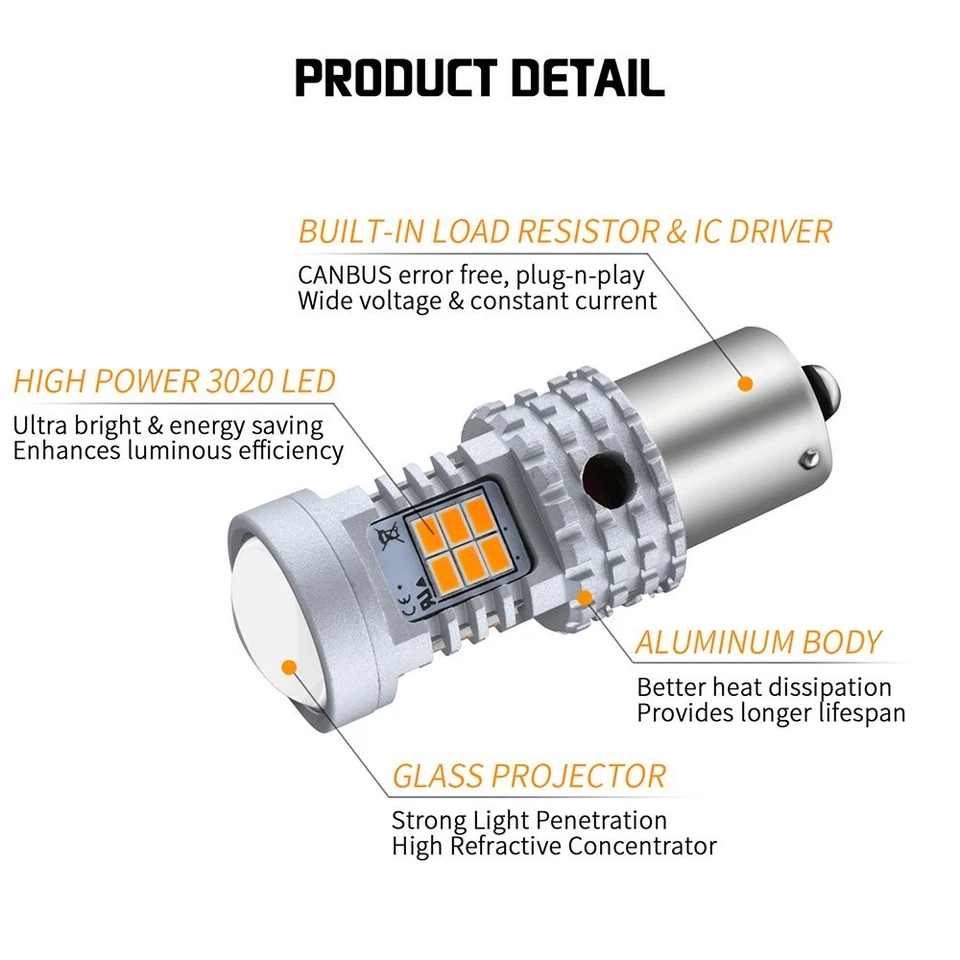 PRODUCT DETAIL

BUILT-IN LOAD RESISTOR & IC DRIVER
CANBUS error free, plug-n-play
Wide voltage & constant current

HIGH POWER 3020 LED
Ultra bright & energy saving
Enhances luminous efficiency

CE

ALUMINUM BODY
Better heat dissipation
Provides longer lifespan

GLASS PROJECTOR
Strong Light Penetration
High Refractive Concentrator