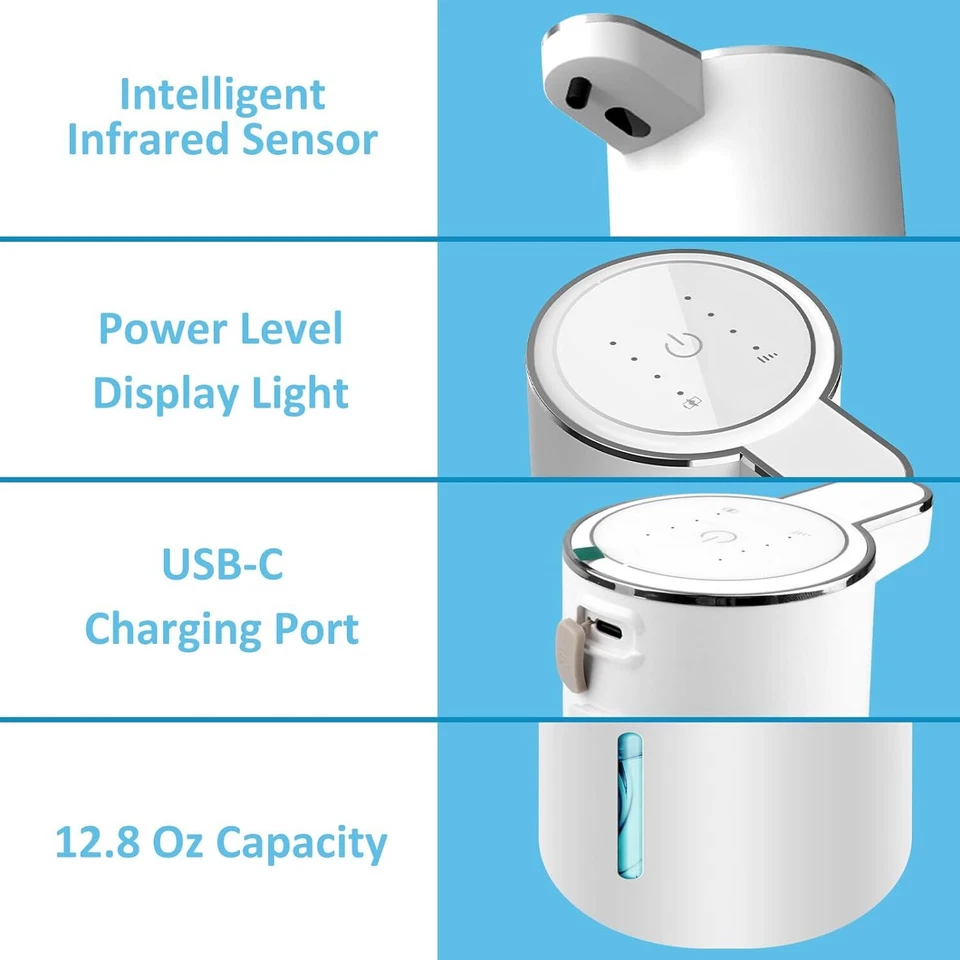 Intelligent
Infrared Sensor

Power Level
Display Light

USB-C
Charging Port

12.8 Oz Capacity