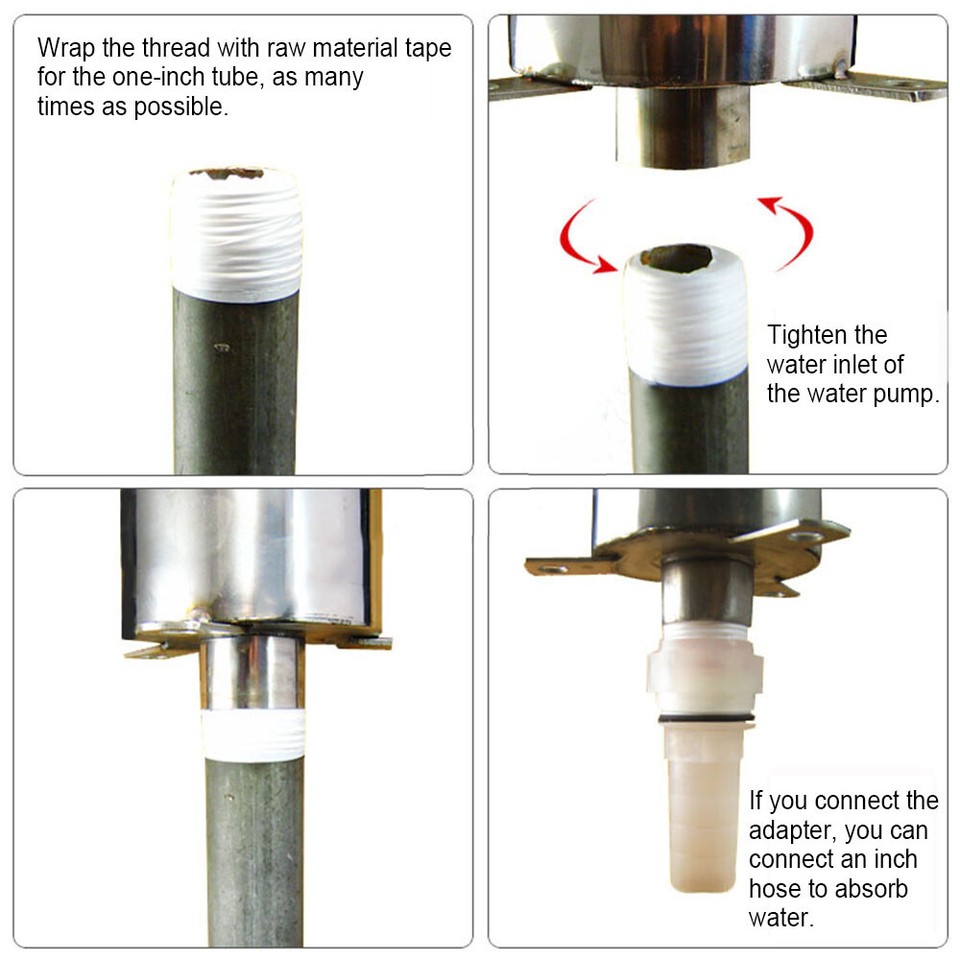 Wrap the thread with raw material tape for the one-inch tube, as many times as possible.

Tighten the water inlet of the water pump.

If you connect the adapter, you can connect an inch hose to absorb water.