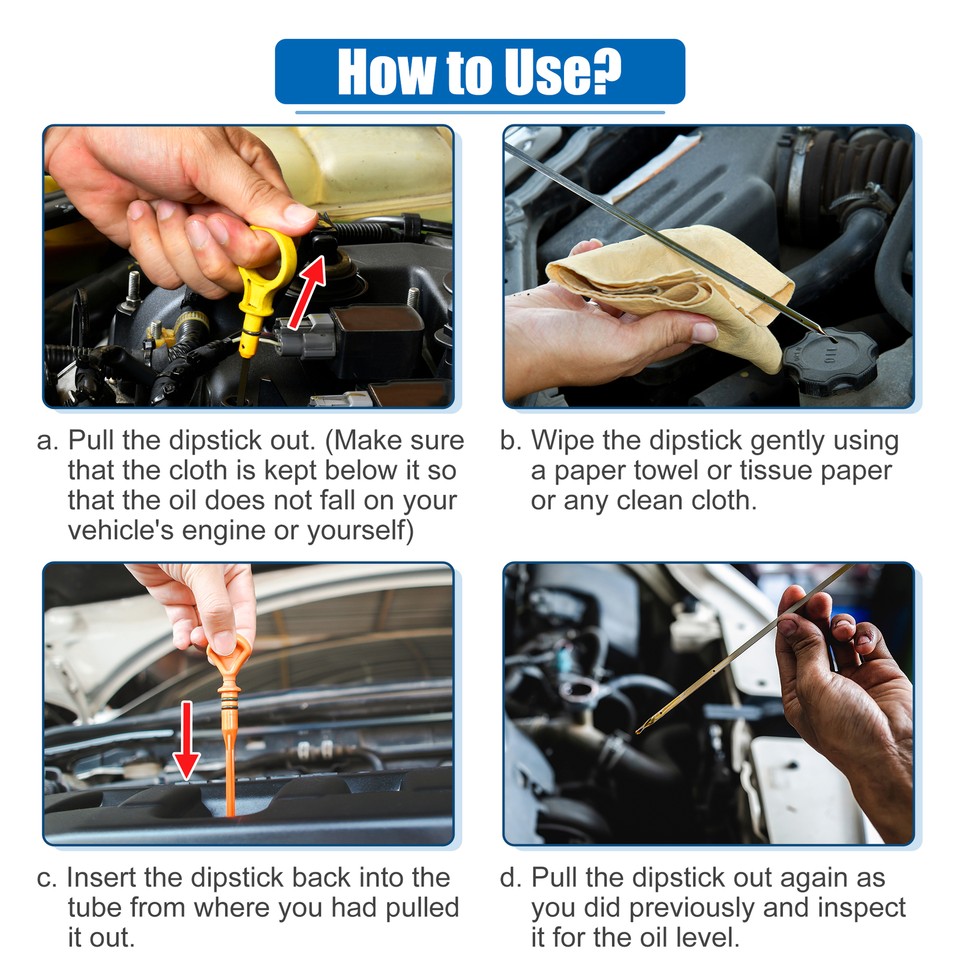 How to Use?

a. Pull the dipstick out. (Make sure that the cloth is kept below it so that the oil does not fall on your vehicle's engine or yourself)

b. Wipe the dipstick gently using a paper towel or tissue paper or any clean cloth.

c. Insert the dipstick back into the tube from where you had pulled it out.

d. Pull the dipstick out again as you did previously and inspect it for the oil level.