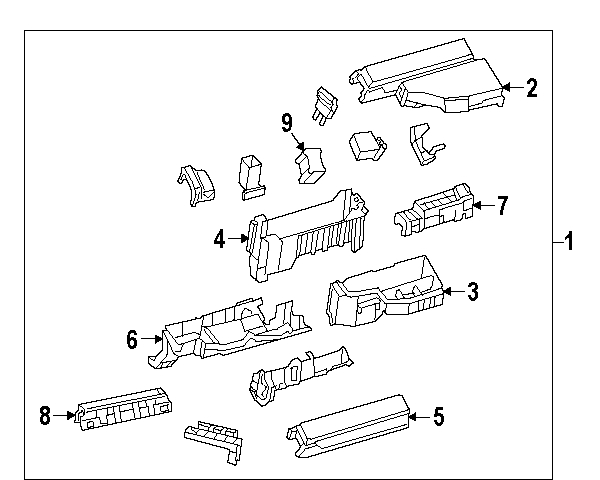 2
9
7
4
1
3
6
8
5