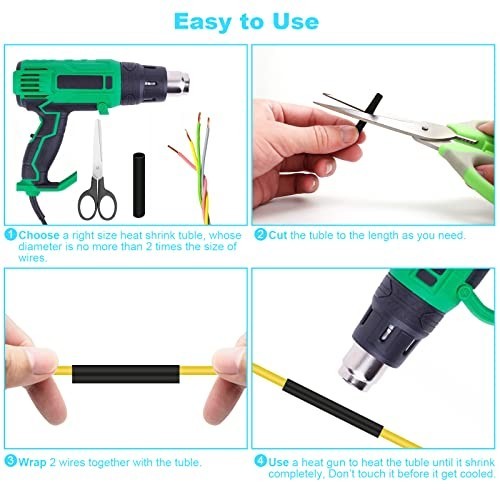 Easy to Use

1 Choose a right size heat shrink tuble, whose diameter is no more than 2 times the size of wires.

2 Cut the tuble to the length as you need.

3 Wrap 2 wires together with the tuble.

4 Use a heat gun to heat the tuble until it shrink completely, Don't touch it before it get cooled.