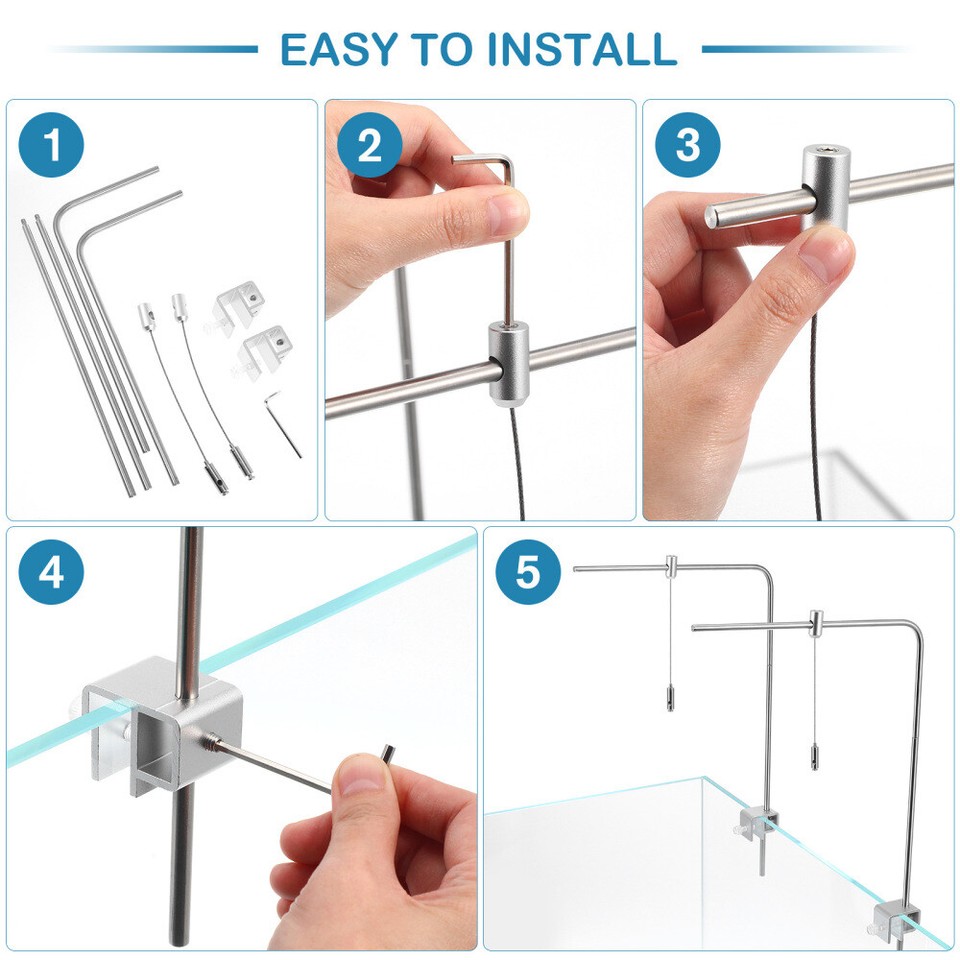 EASY TO INSTALL

1

2

3

4

5