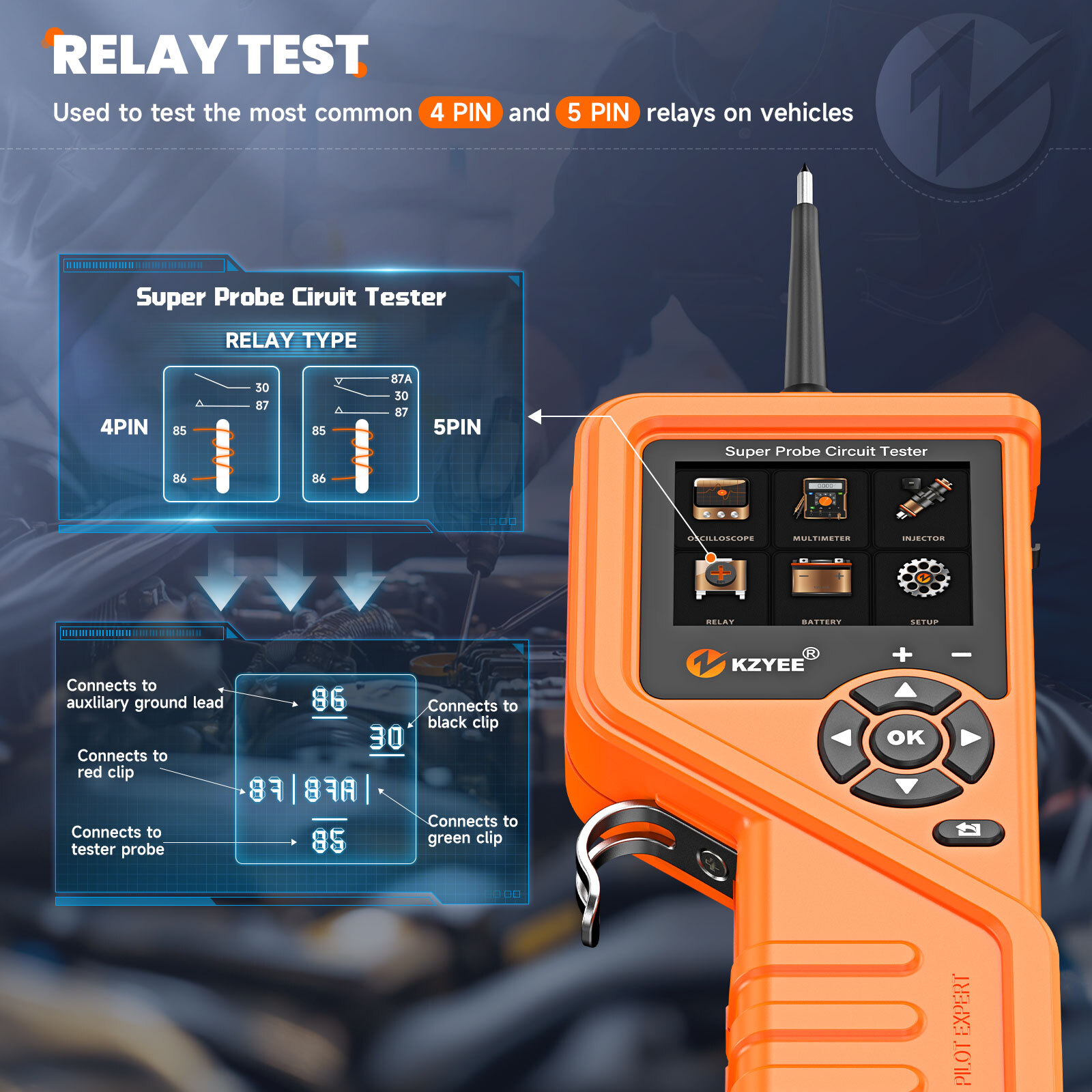 RELAY TEST

Used to test the most common 4 PIN and 5 PIN relays on vehicles

Super Probe Ciruit Tester

RELAY TYPE

4PIN

30
87
85
86

87A
30
87
85
86

5PIN

Connects to auxlilary ground lead

86

Connects to black clip

30

Connects to red clip

87 | 87A |

Connects to green clip

Connects to tester probe

85

Super Probe Circuit Tester

OSCILLOSCOPE

MULTIMETER

INJECTOR

RELAY

BATTERY

SETUP

KZYEE®

+ −

OK

PILOT EXPERT