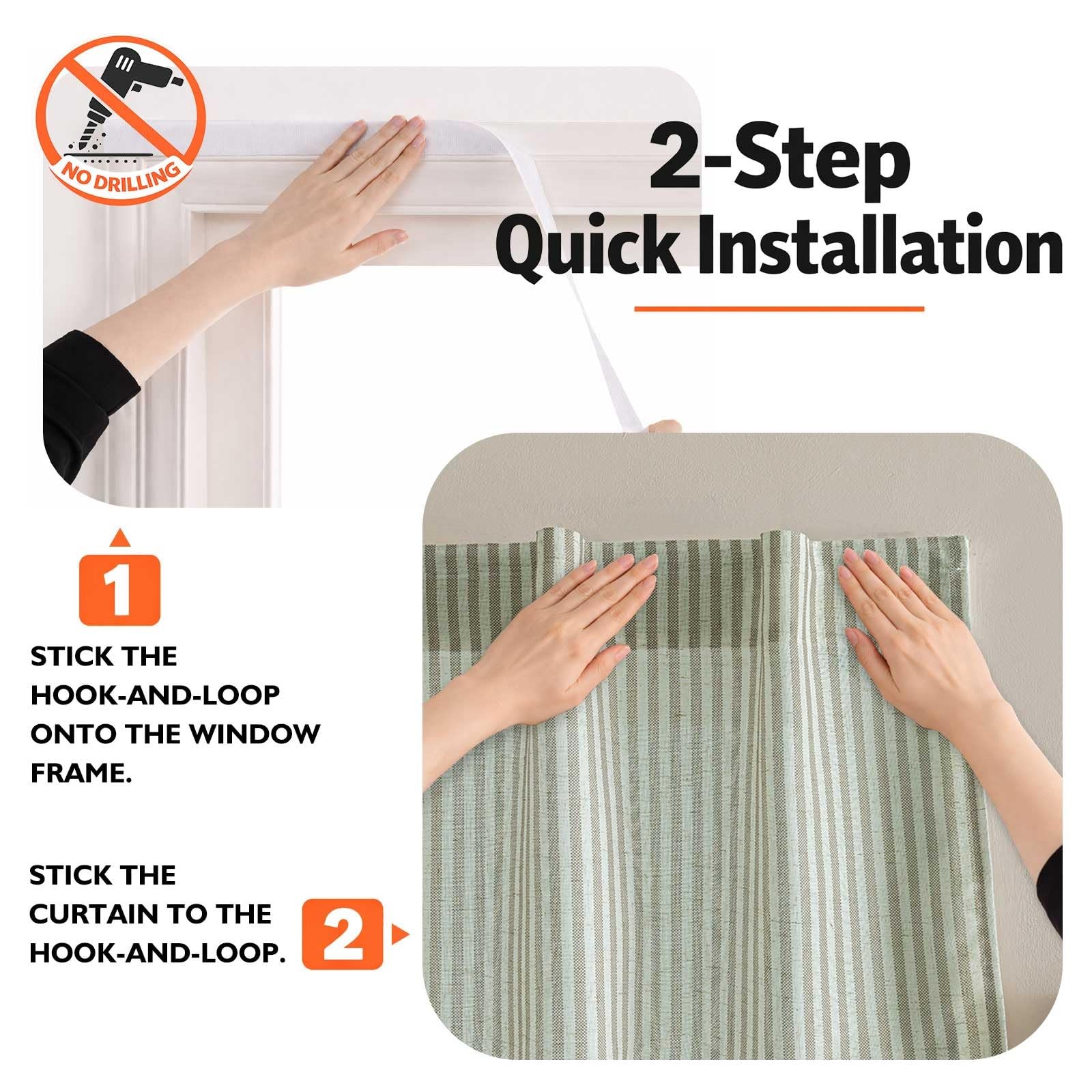 NO DRILLING

2-Step
Quick Installation

1

STICK THE HOOK-AND-LOOP ONTO THE WINDOW FRAME.

STICK THE CURTAIN TO THE HOOK-AND-LOOP.

2