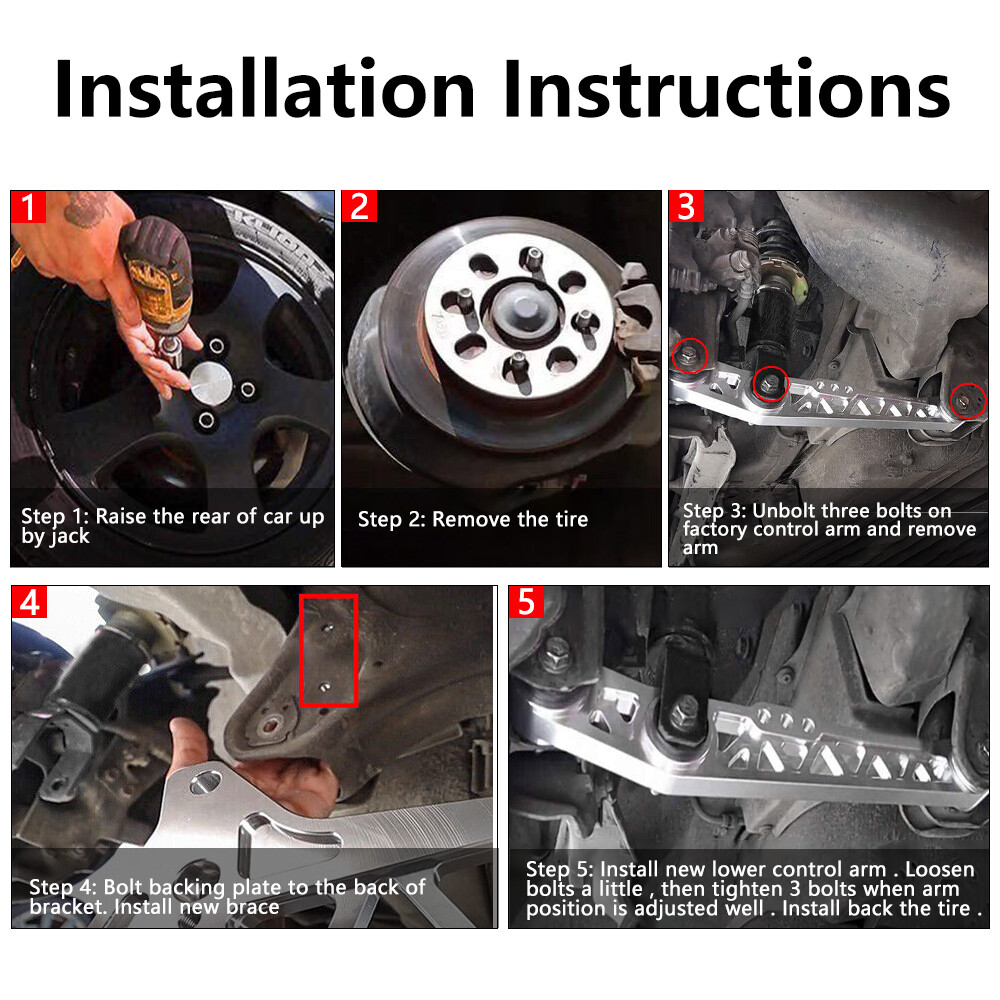 Installation Instructions

1

Step 1: Raise the rear of car up by jack

2

Step 2: Remove the tire

3

Step 3: Unbolt three bolts on factory control arm and remove arm

4

Step 4: Bolt backing plate to the back of bracket. Install new brace

5

Step 5: Install new lower control arm . Loosen bolts a little , then tighten 3 bolts when arm position is adjusted well . Install back the tire .