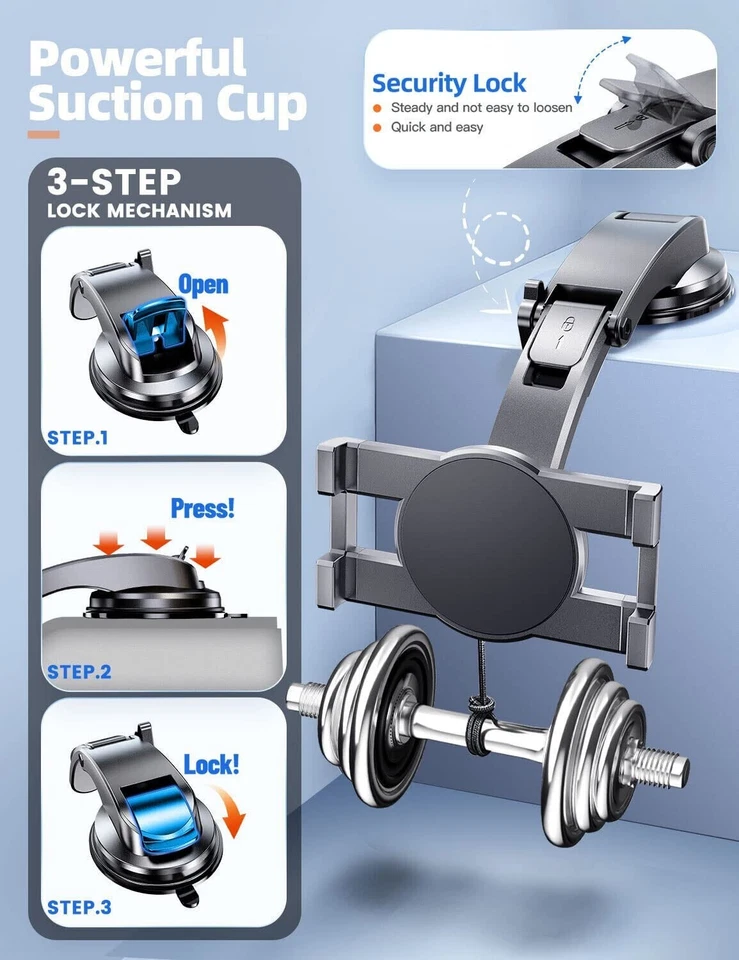 Powerful Suction Cup

Security Lock
Steady and not easy to loosen
Quick and easy

3-STEP
LOCK MECHANISM

Open
STEP.1

Press!
STEP.2

Lock!
STEP.3