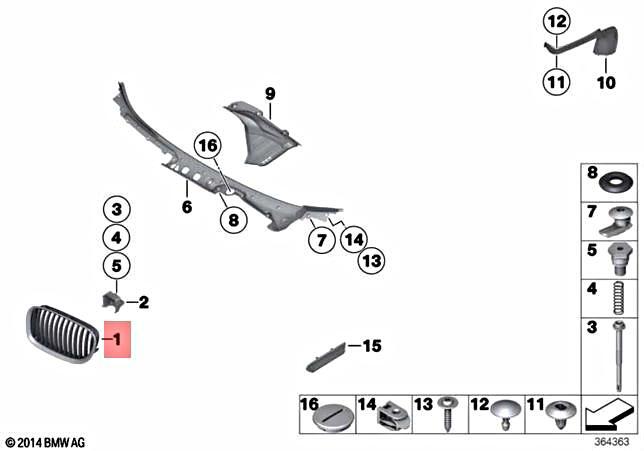 12
11
10
9
16
6
8
7
14
13
3
4
5
2
1
15
8
7
5
4
3
16
14
13
12
11
© 2014 BMW AG
364363