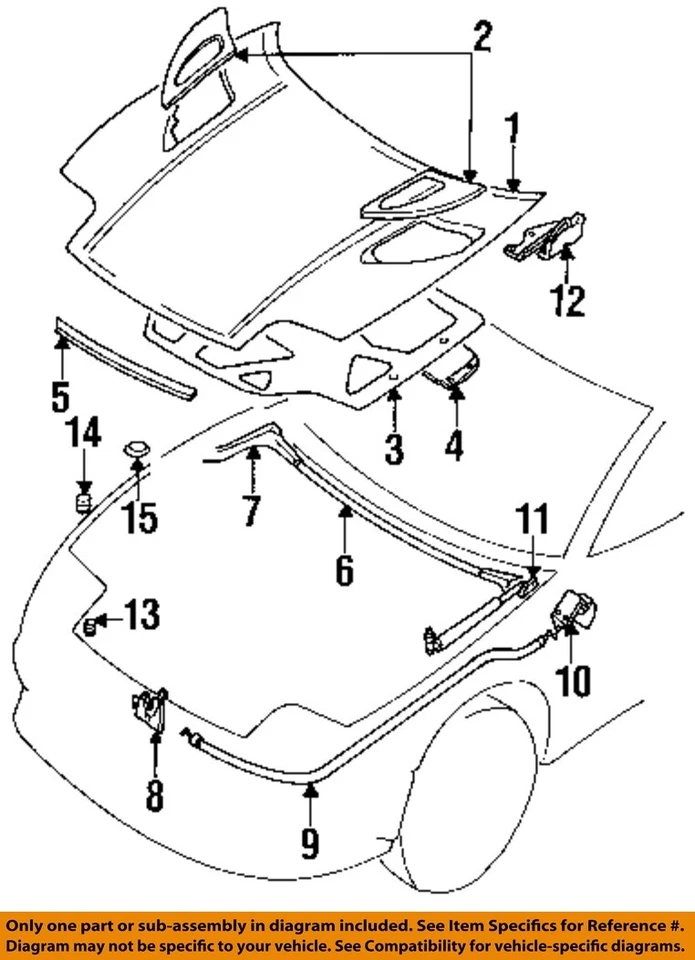 2
1
12
5
3
4
14
15
7
6
11
13
10
8
9

Only one part or sub-assembly in diagram included. See Item Specifics for Reference #. Diagram may not be specific to your vehicle. See Compatibility for vehicle-specific diagrams.